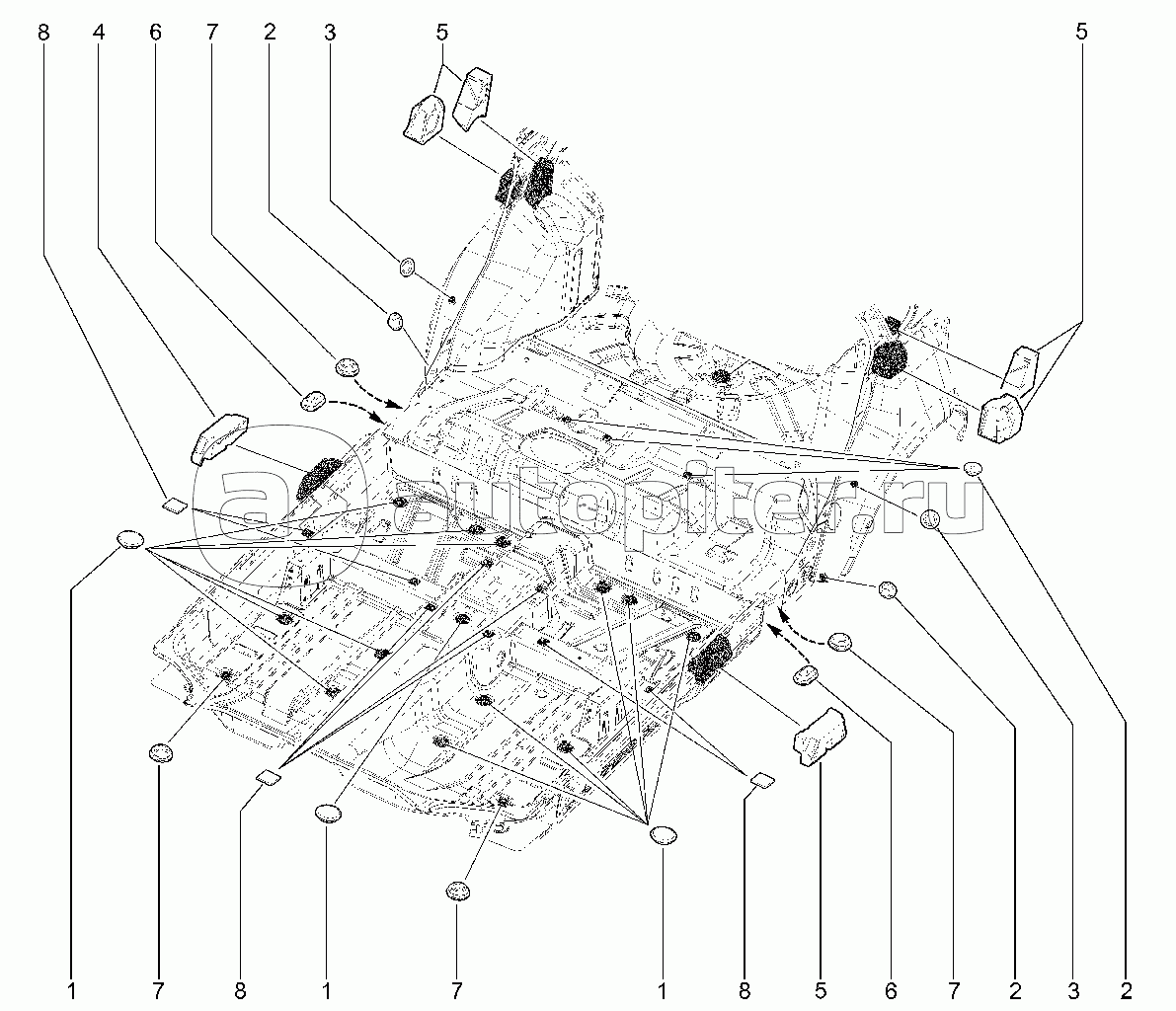 8 4 6 7 2 3 5 5

autopiter.ru

1 7 8 1 7 1 8 5 6 7 2 3 2