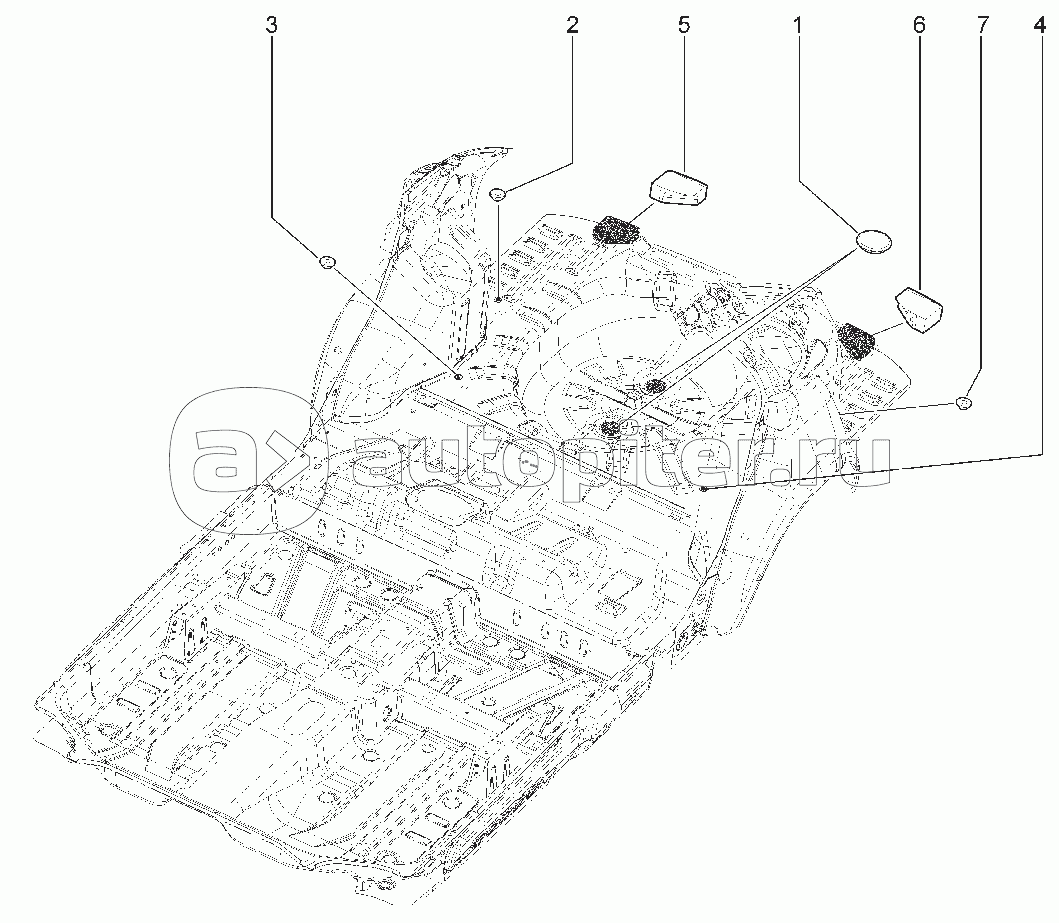 3 2 5 1 6 7 4

autopiter.ru