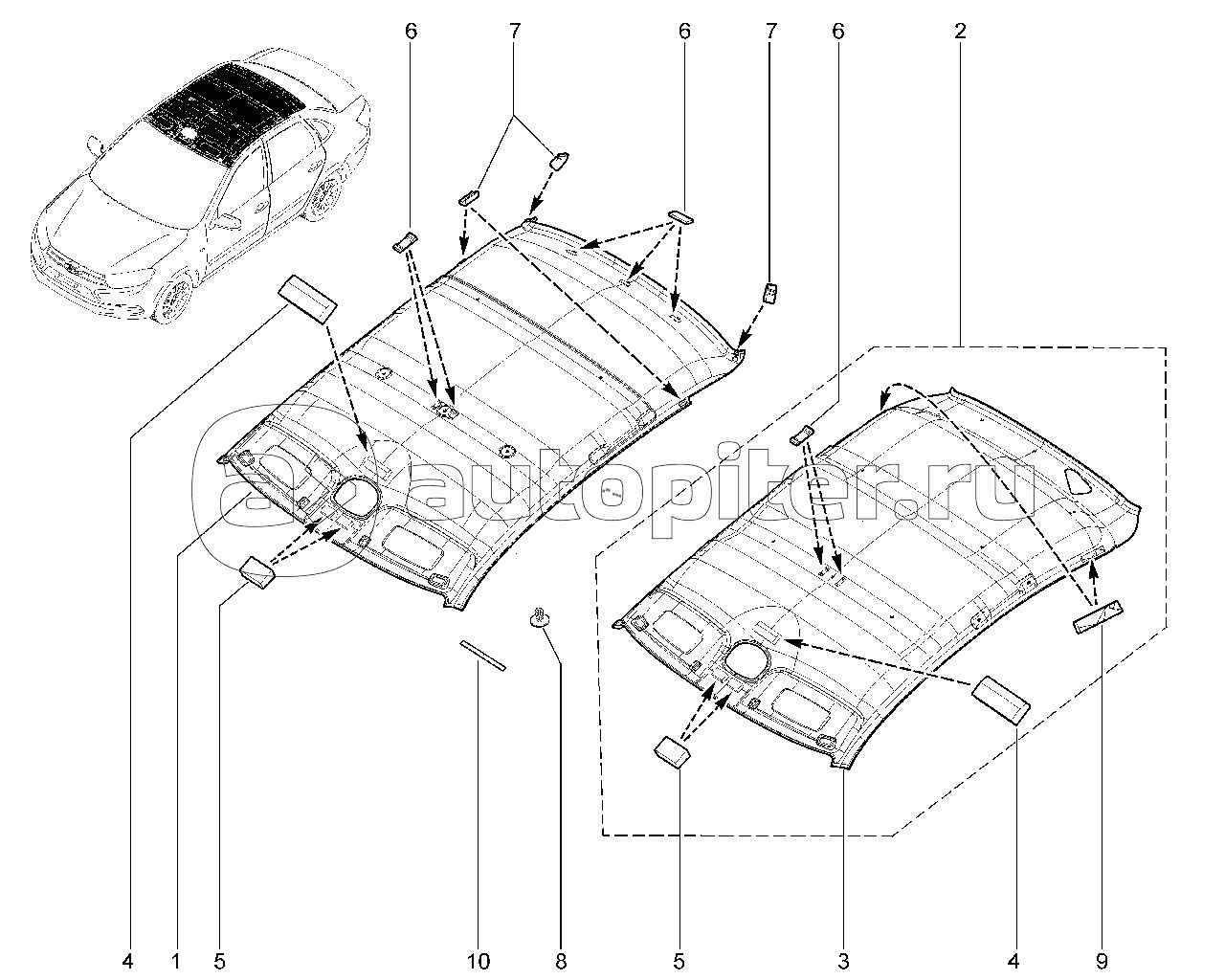 6
7
6
7
6
2
autopiter.ru
4
1
5
10
8
5
3
4
9