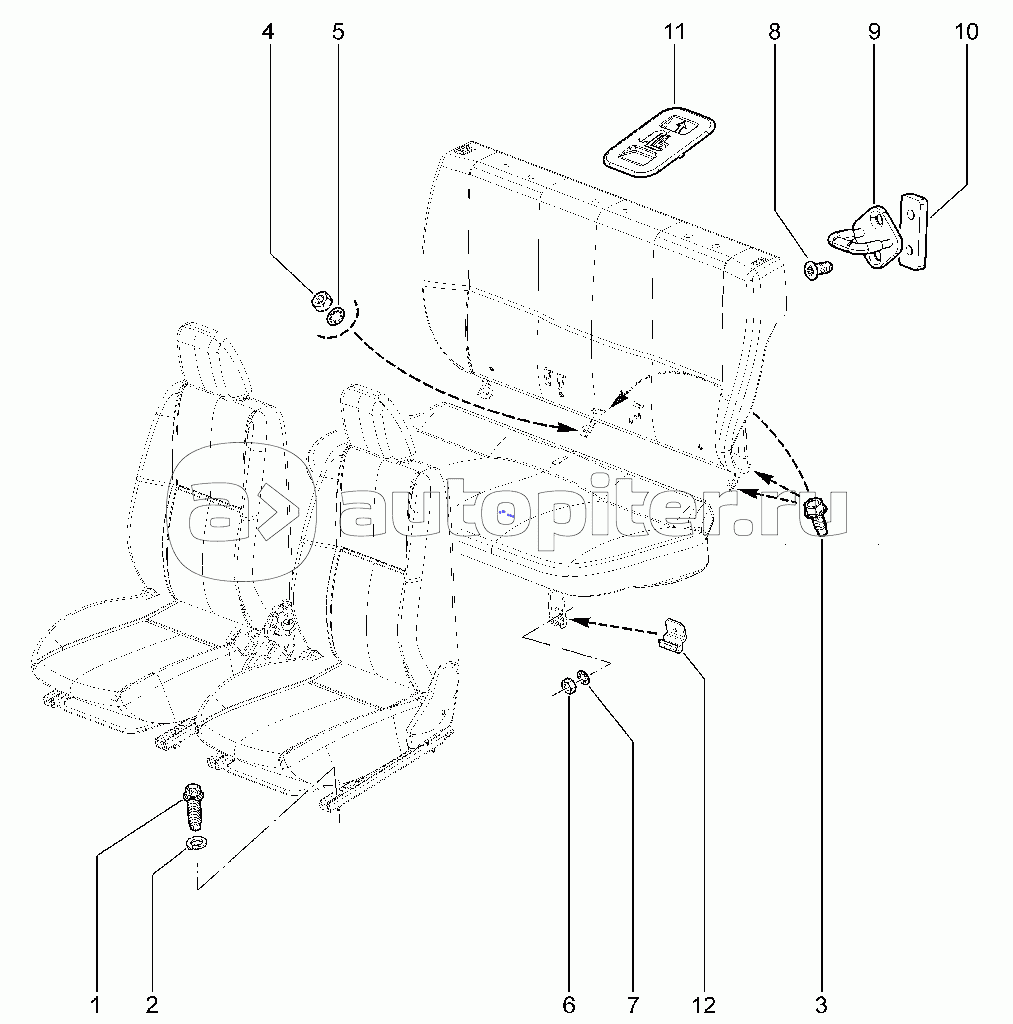 4
5
11
8
9
10
autopiter.ru
1
2
6
7
12
3