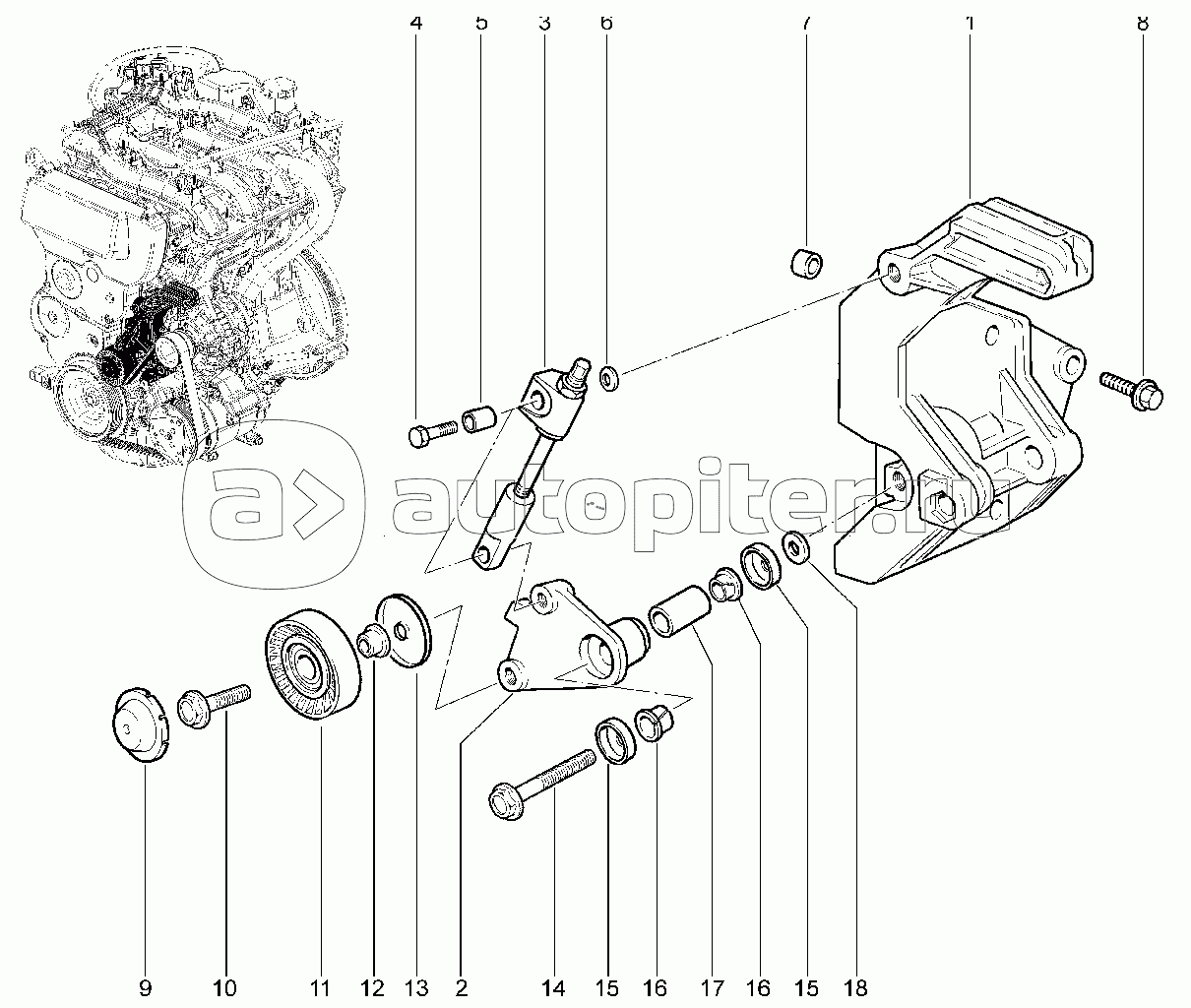 4 5 3 6 7 1 8

autopiter.ru

3

9 10 11 12 13 2 14 15 16 17 16 15 18