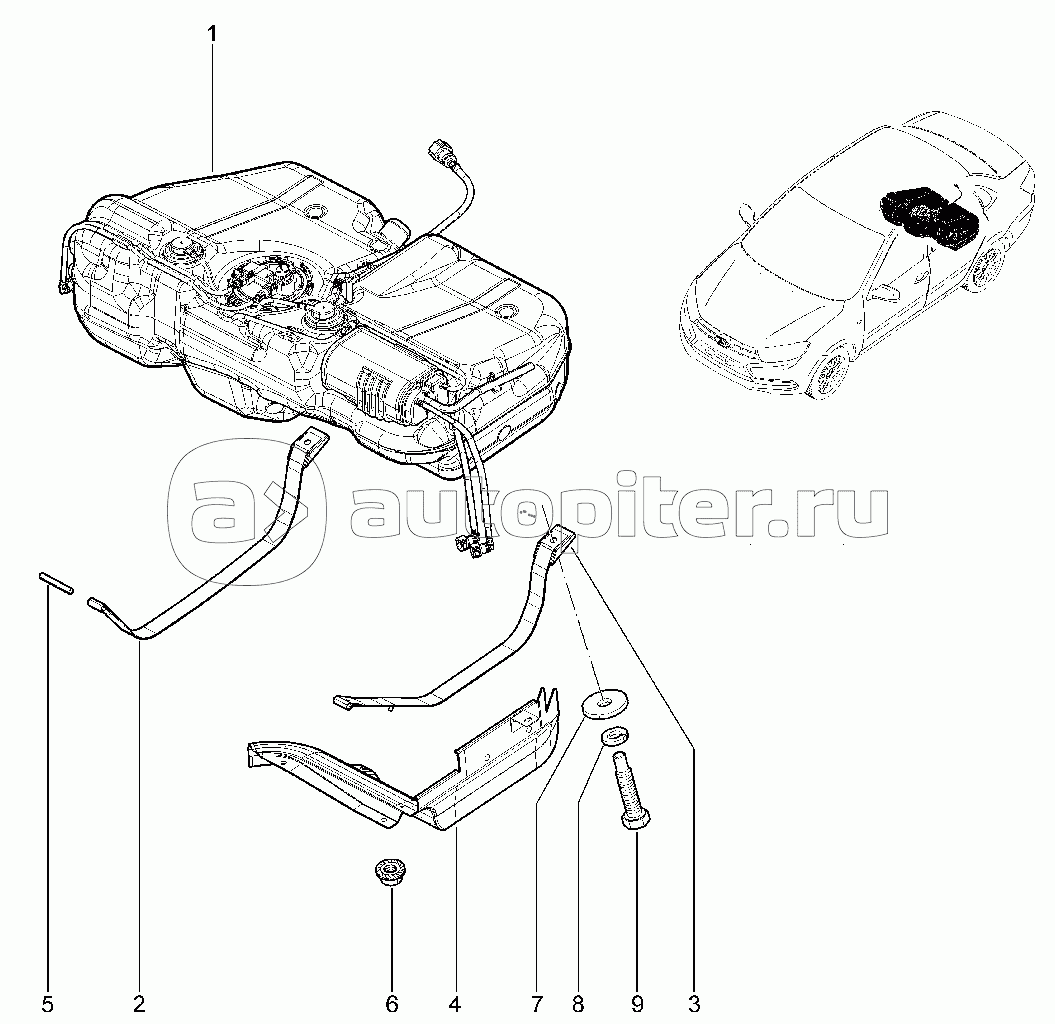 1

autopiter.ru

5 2 6 4 7 8 9 3