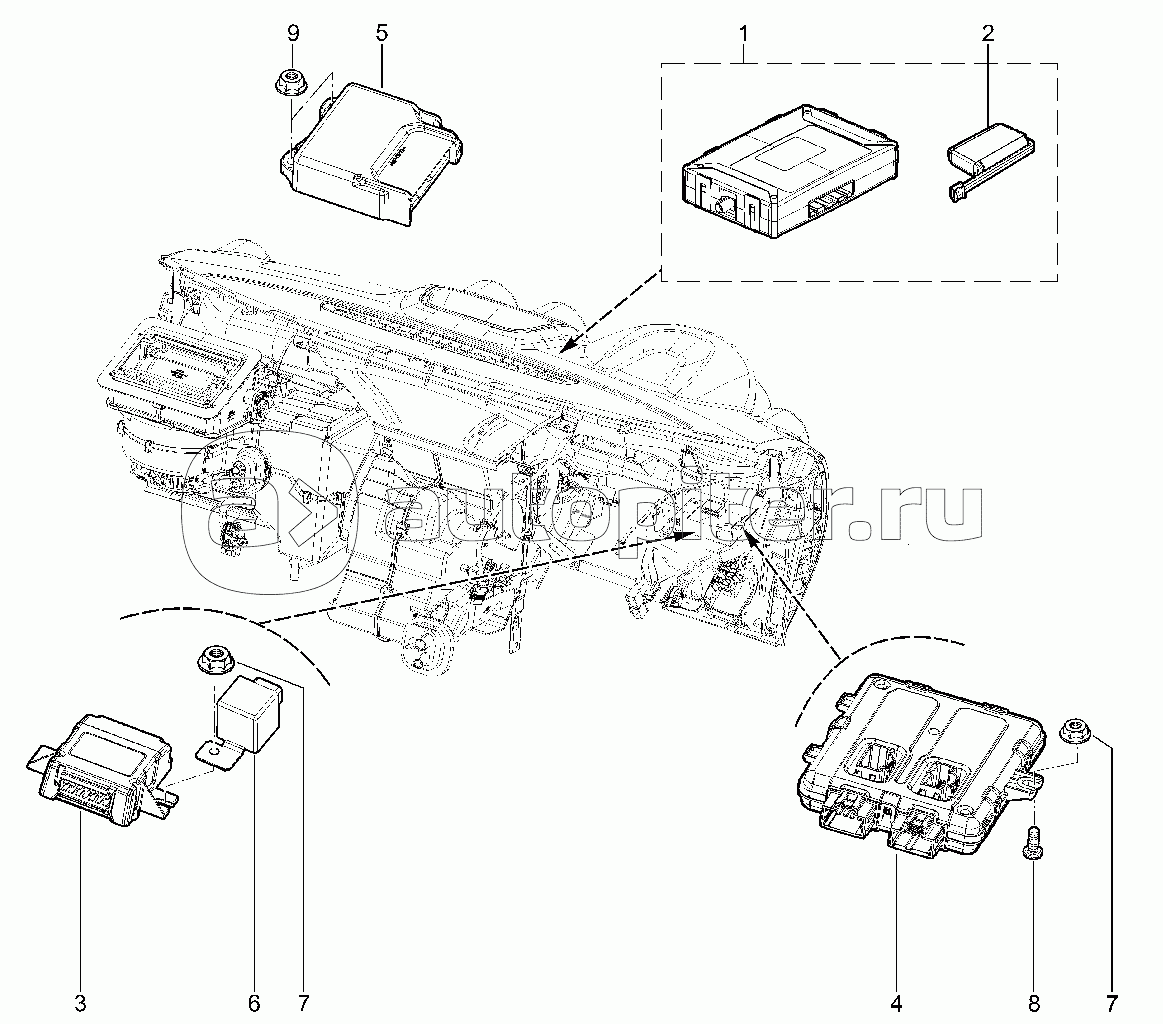 9
5
1
2
autopiter.ru
3
6
7
4
8
7