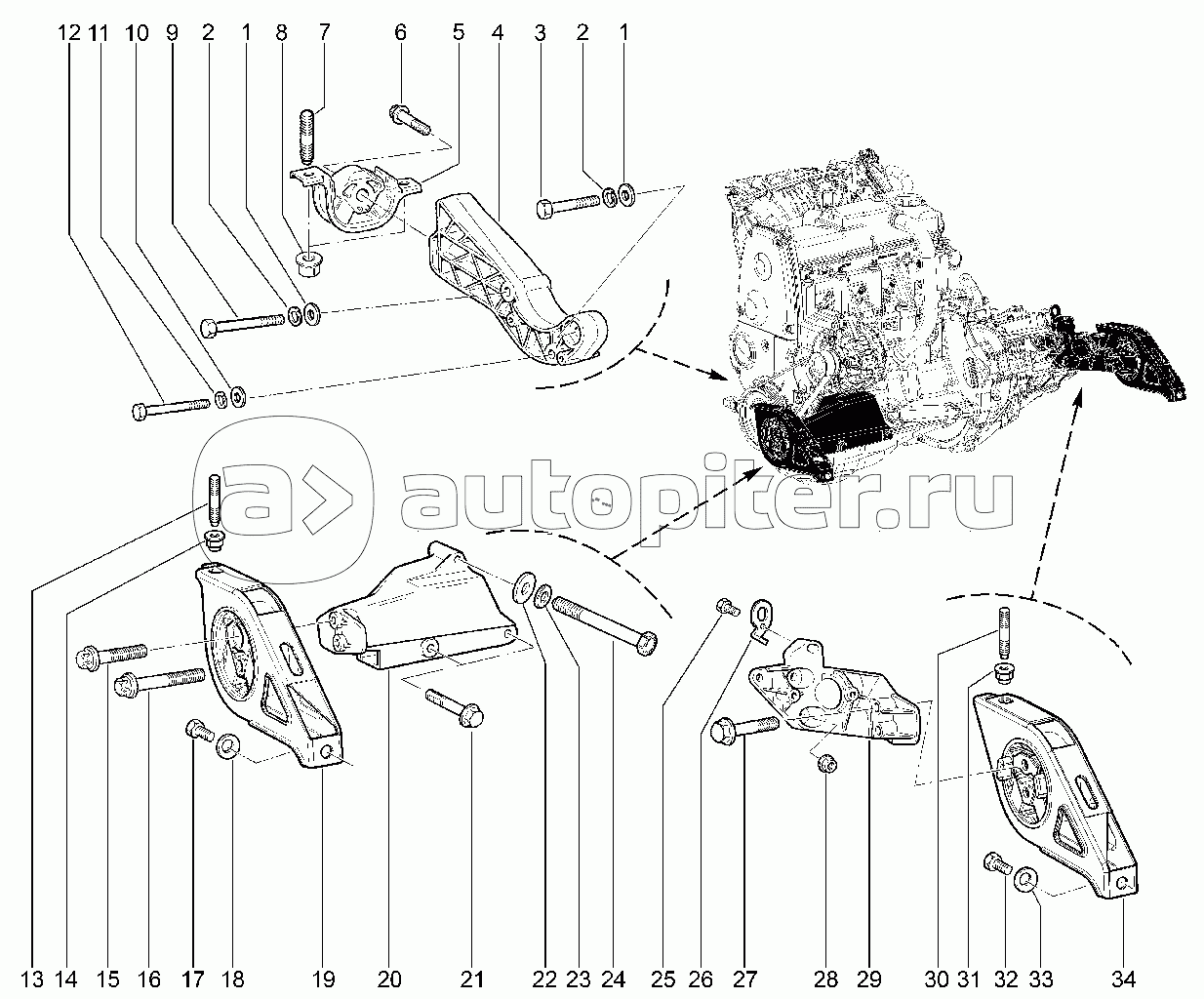 12 11 10 9 2 1 8 7 6 5 4 3 2 1

autopiter.ru

13 14 15 16 17 18 19 20 21 22 23 24 25 26 27 28 29 30 31 32 33 34