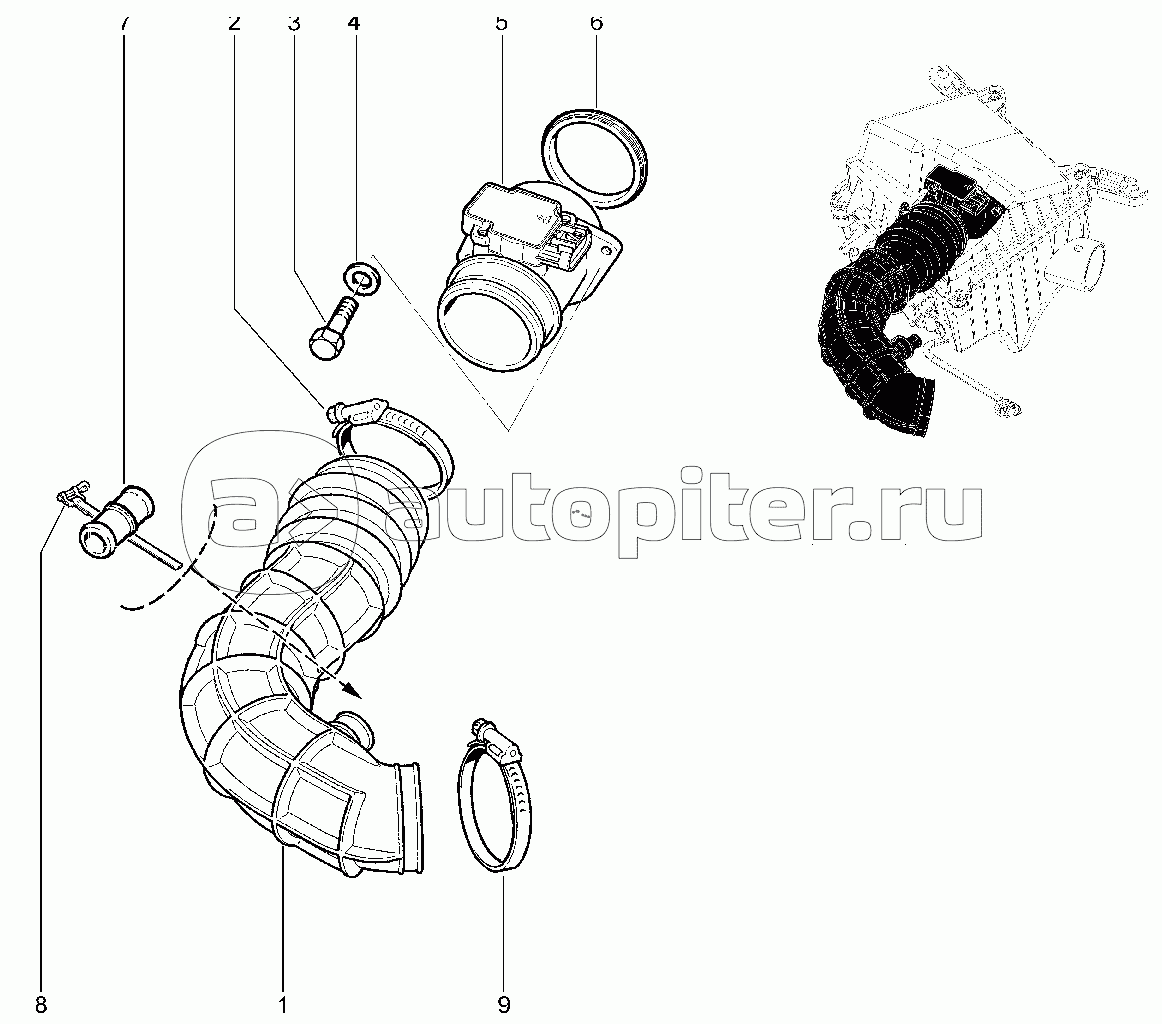 7 2 3 4 5 6

autopiter.ru

8 1 9