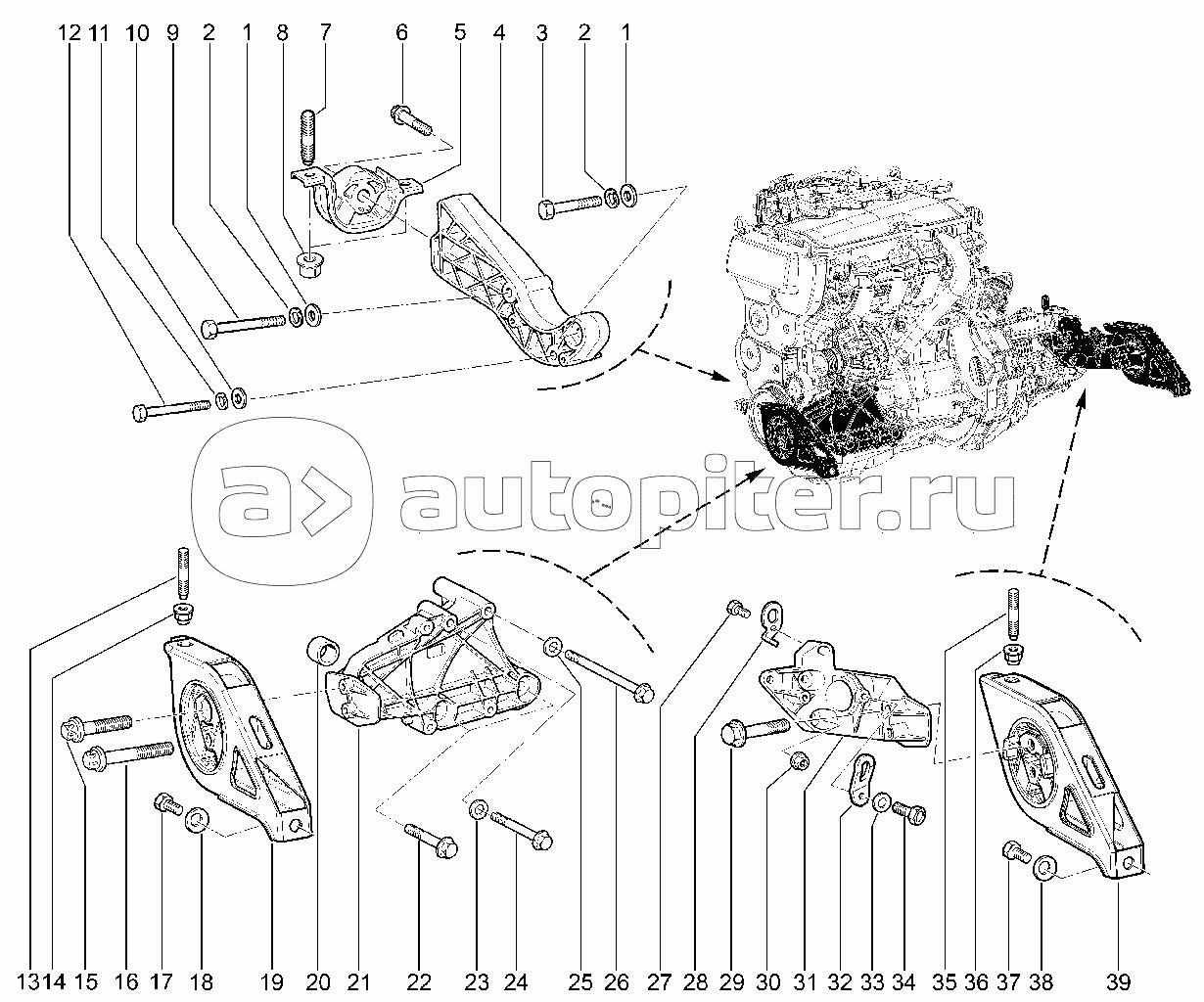 12 11 10 9 2 1 8 7 6 5 4 3 2 1

autopiter.ru

13 14 15 16 17 18 19 20 21 22 23 24 25 26 27 28 29 30 31 32 33 34 35 36 37 38 39