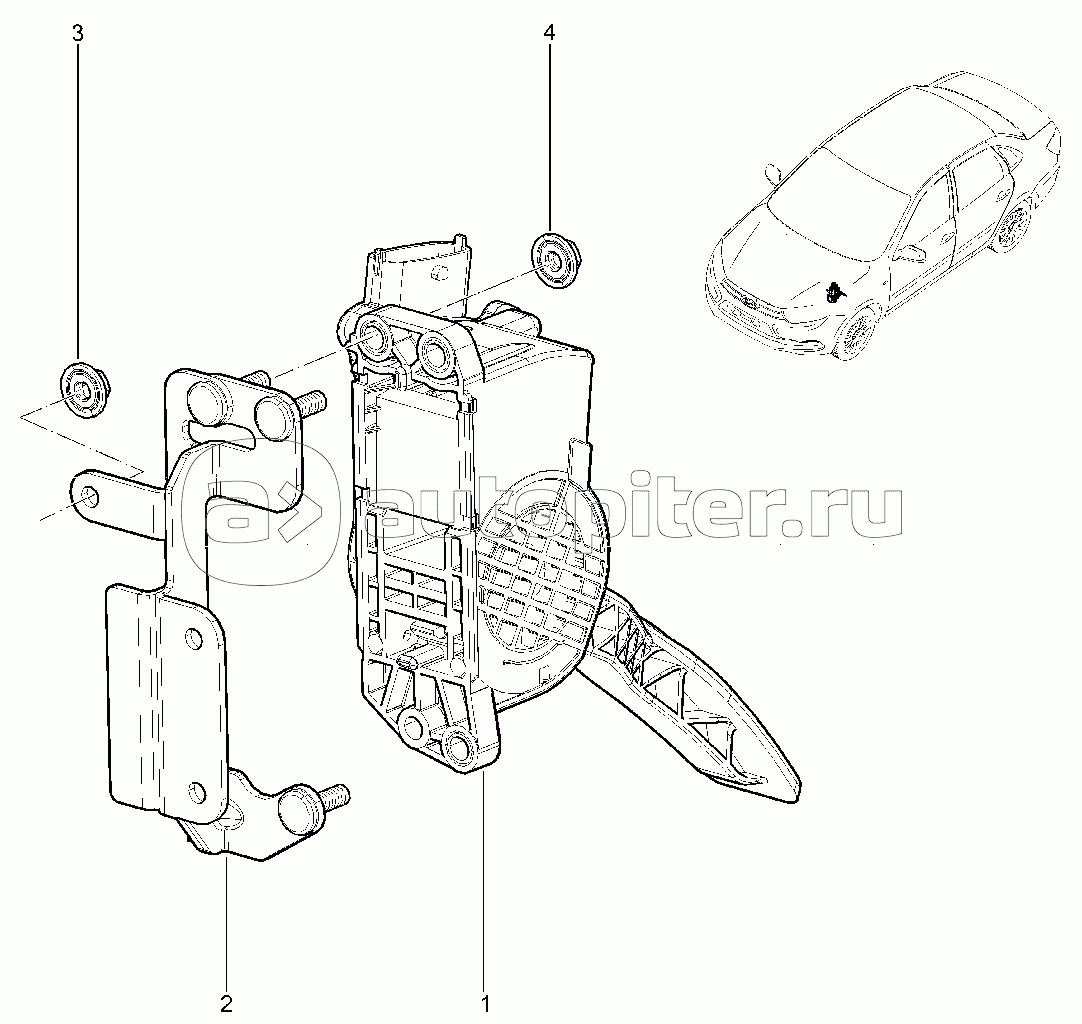 3
4
autopiter.ru
2
1