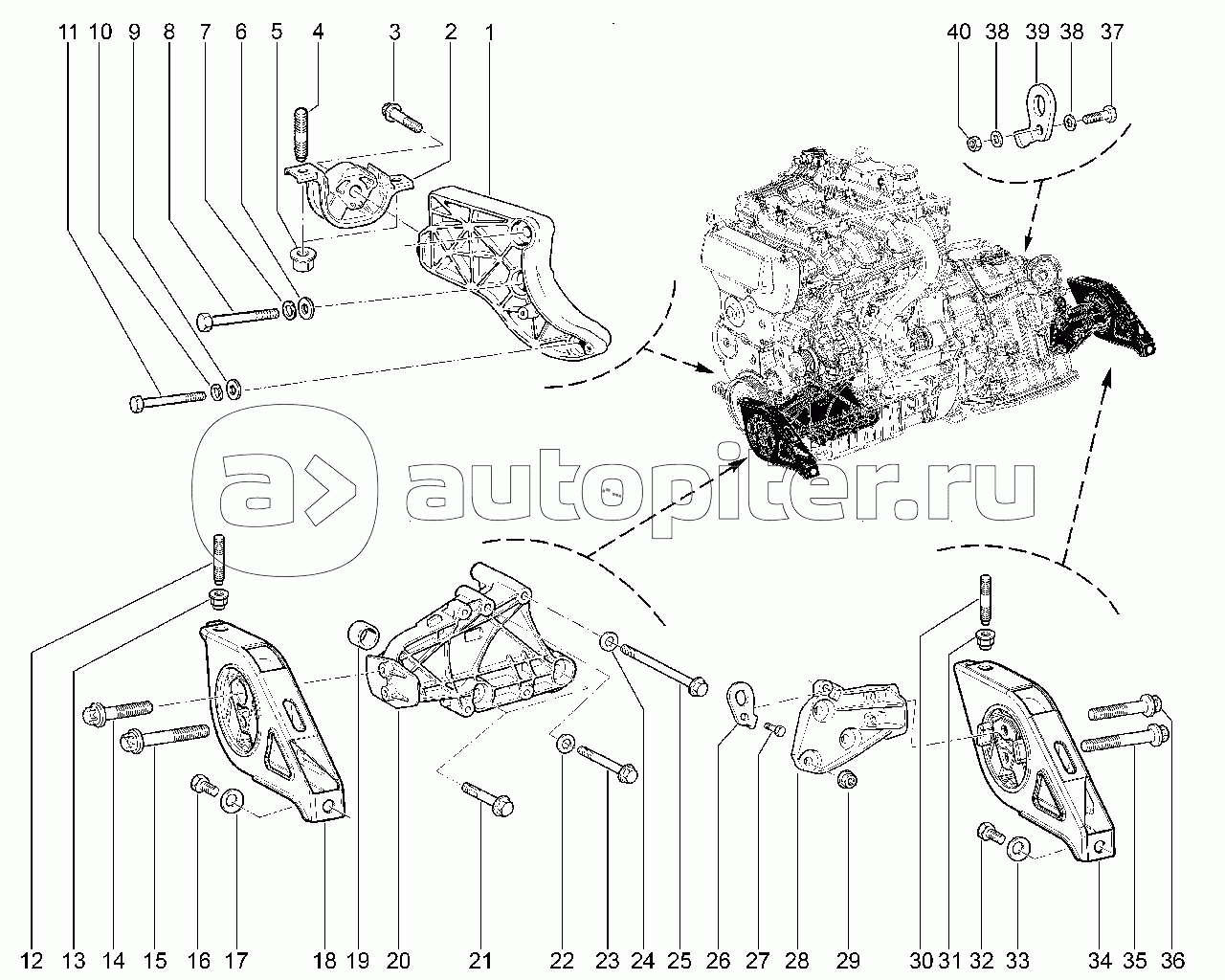 11 10 9 8 7 6 5 4 3 2 1

40 38 39 38 37

autopiter.ru

12 13 14 15 16 17 18 19 20 21 22 23 24 25 26 27 28 29 30 31 32 33 34 35 36