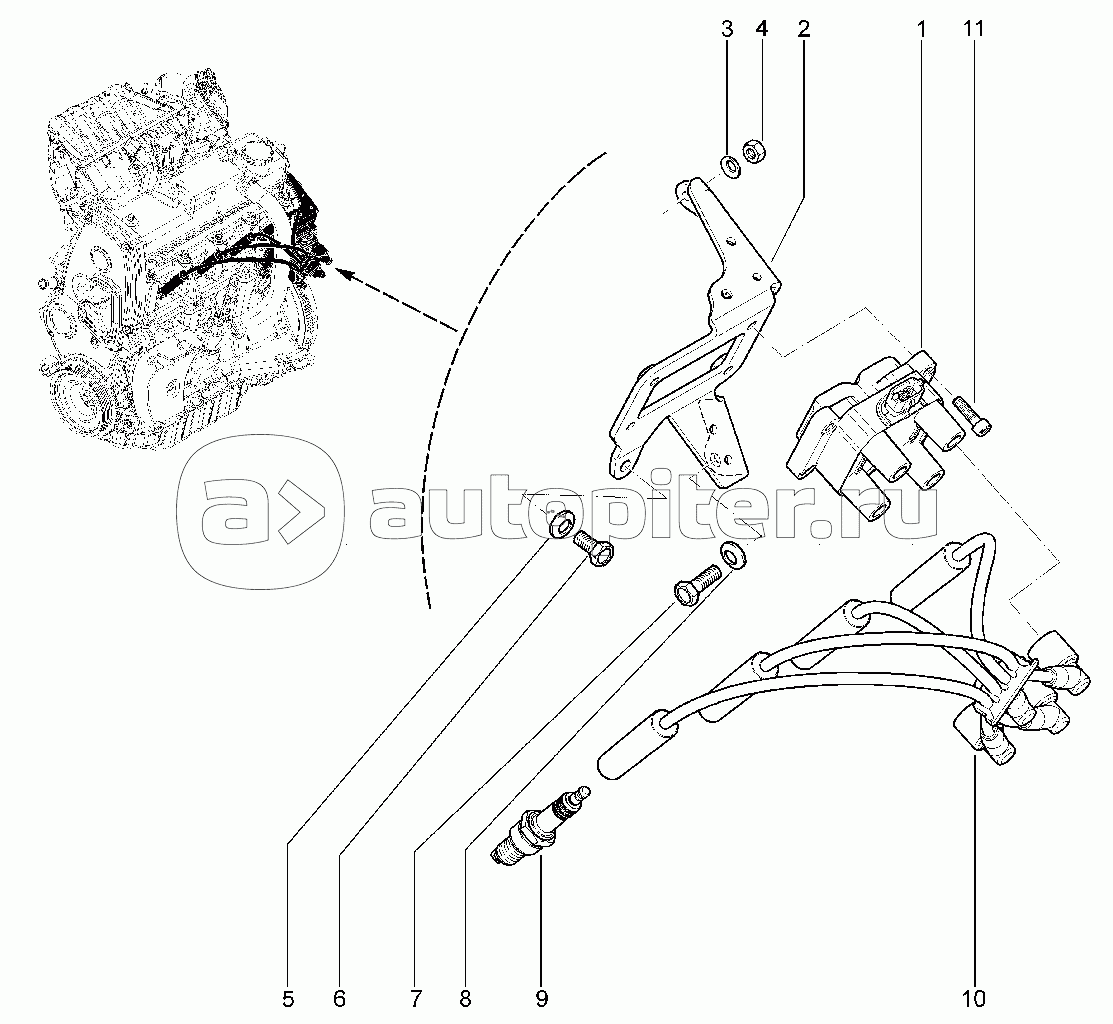 3 4 2 1 11

a> autopiter.ru

5 6 7 8 9 10