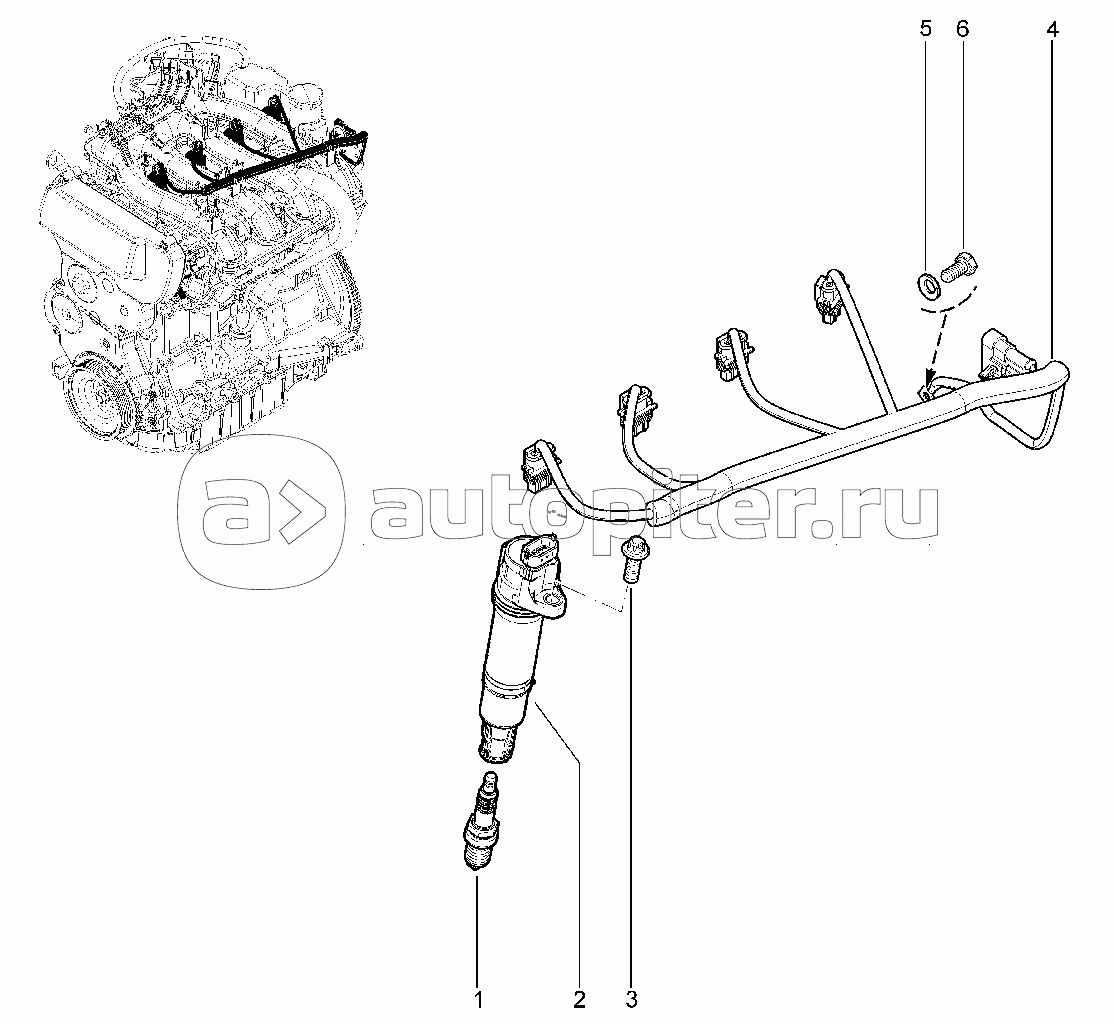 5
6
4
a> autopiter.ru
1
2
3