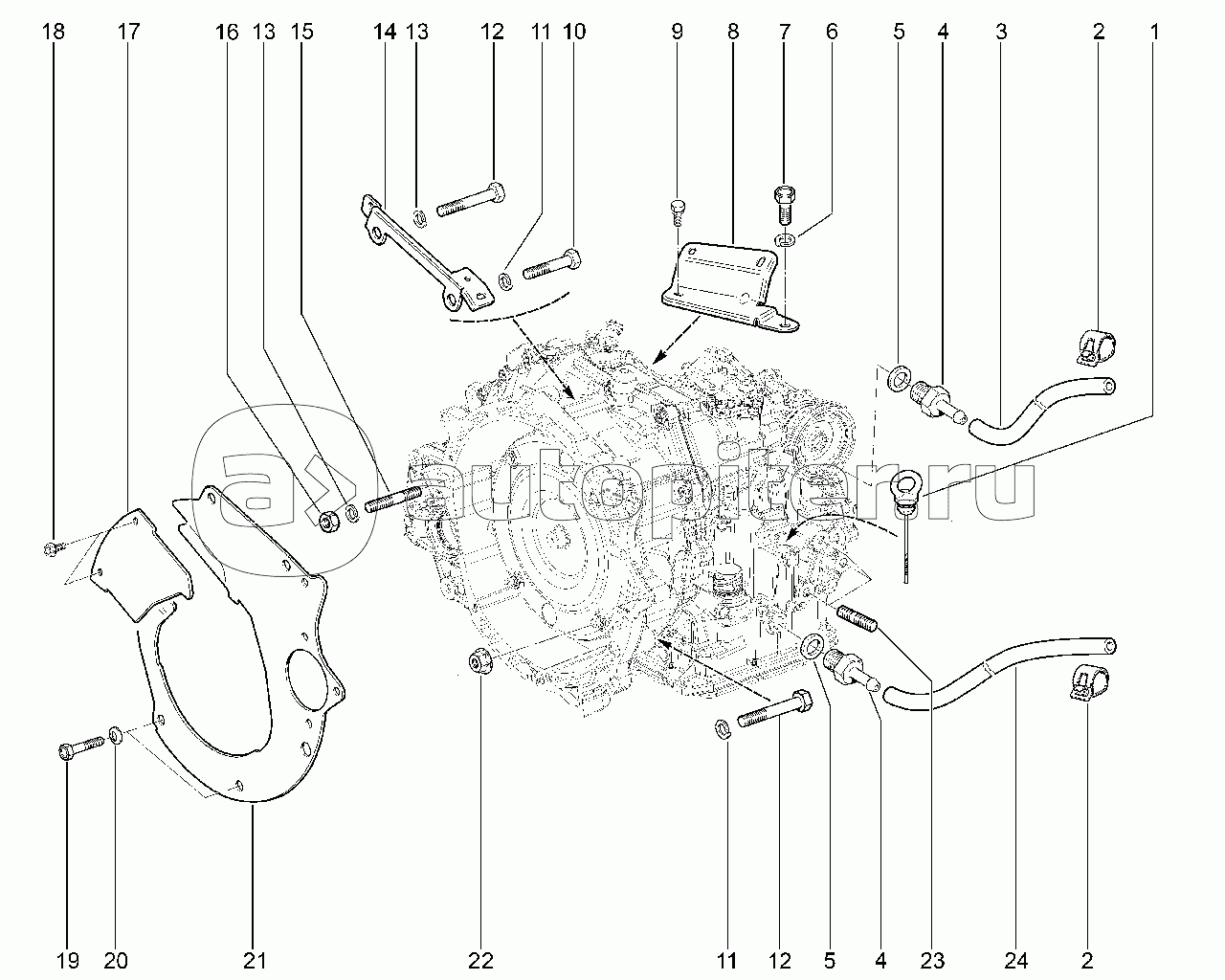 18 17 16 13 15 14 13 12 11 10 9 8 7 6 5 4 3 2 1

autopiter.ru

19 20 21 22 11 12 5 4 23 24 2