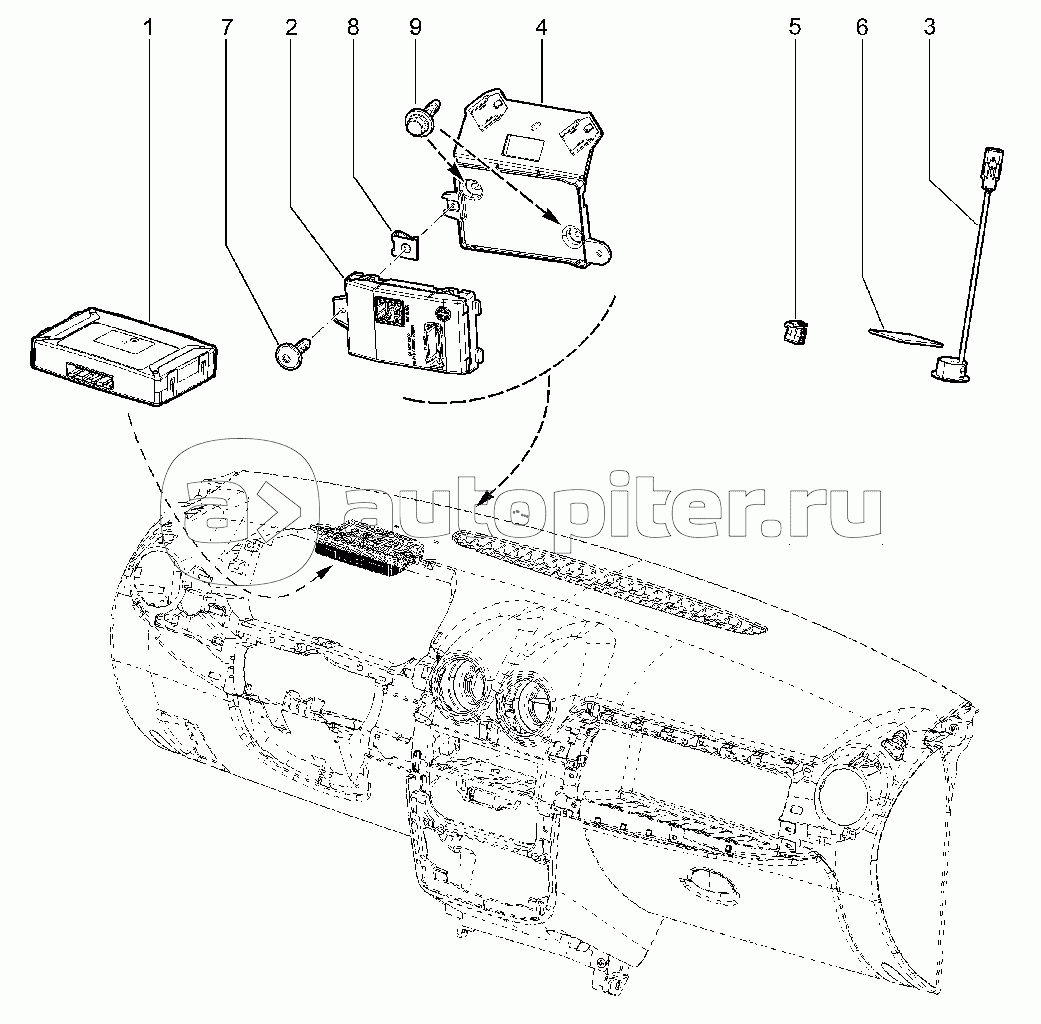 1 7 2 8 9 4 5 6 3

autopiter.ru