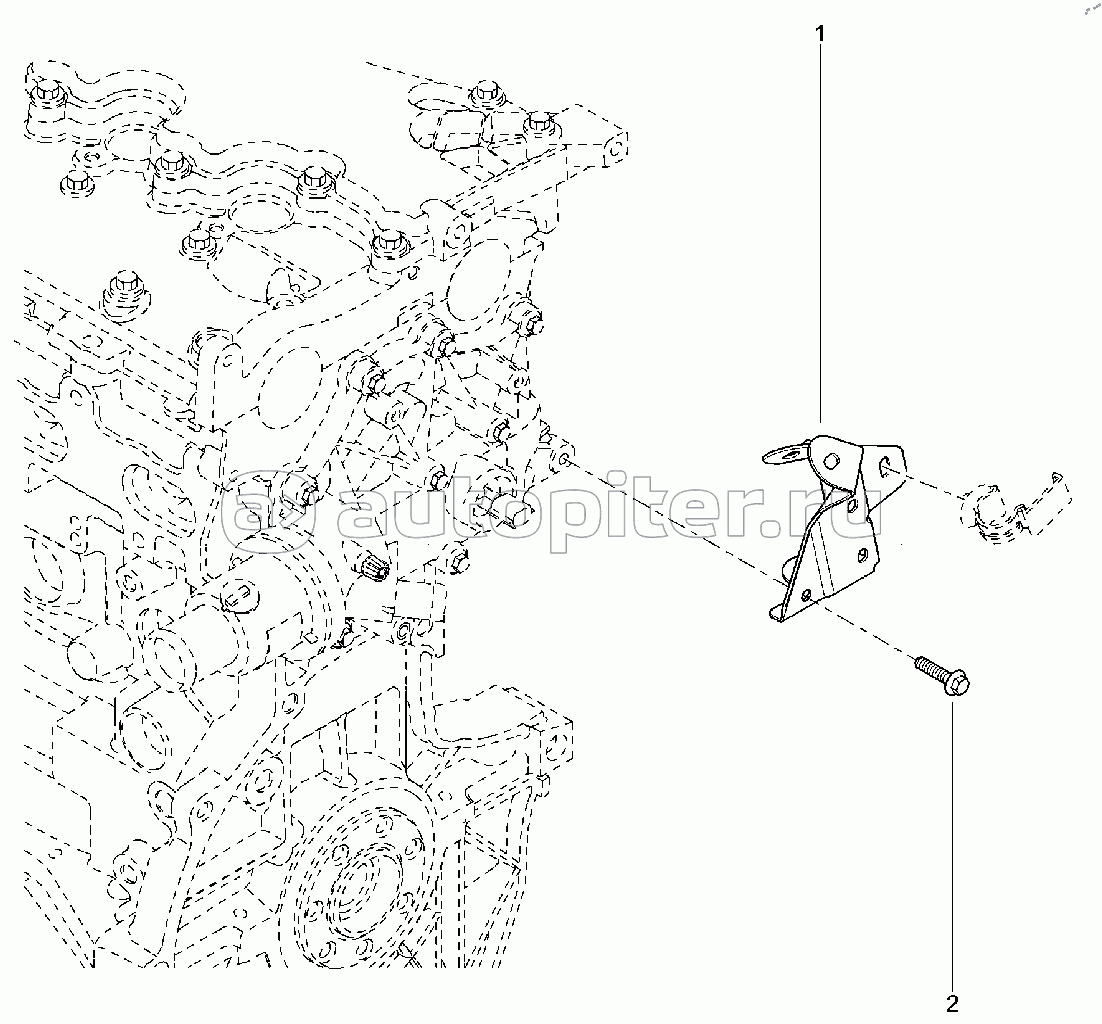 1

autopiter.ru

2