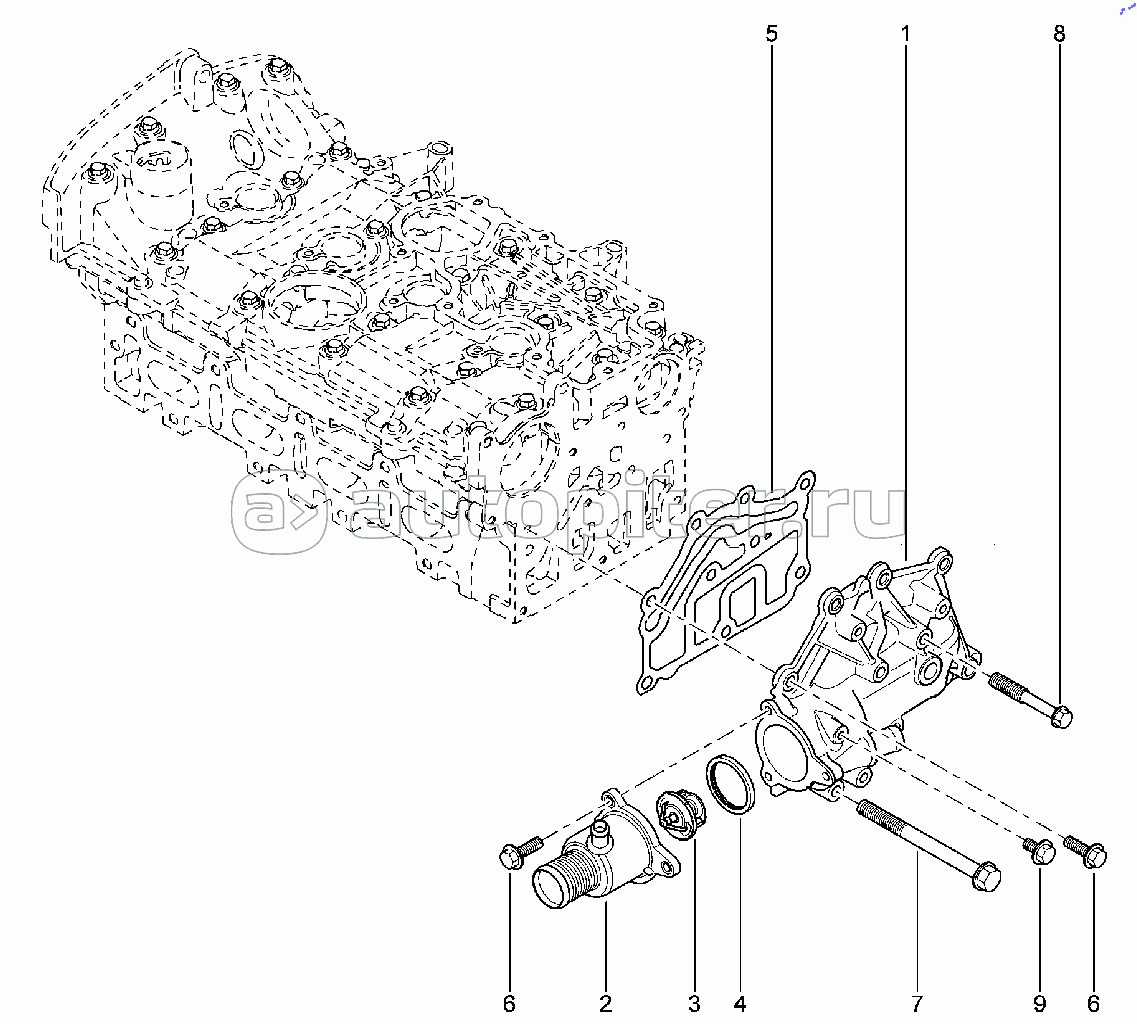 5
1
8
autopiter.ru
6
2
3
4
7
9
6