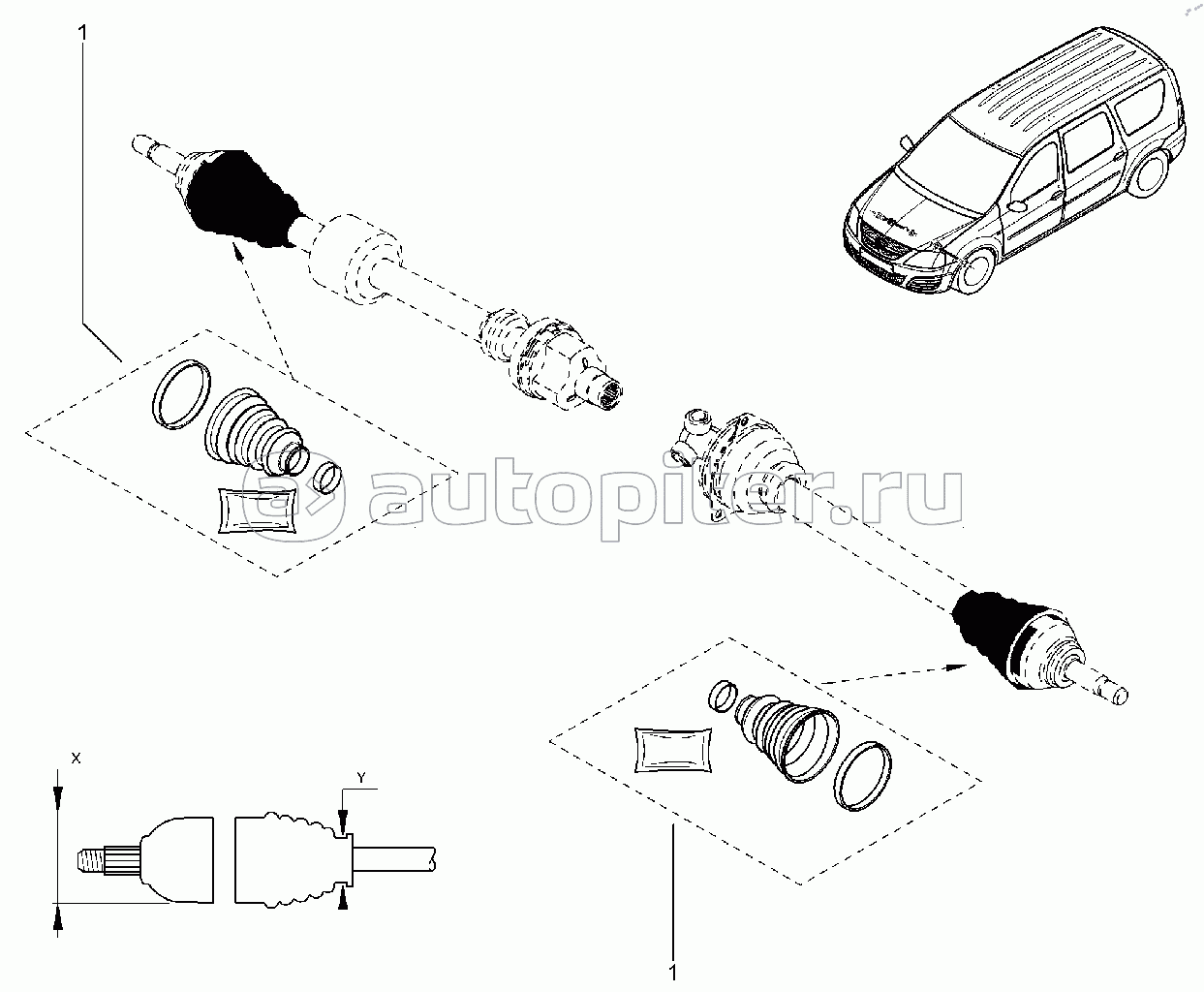 1

autopiter.ru

X

Y

1