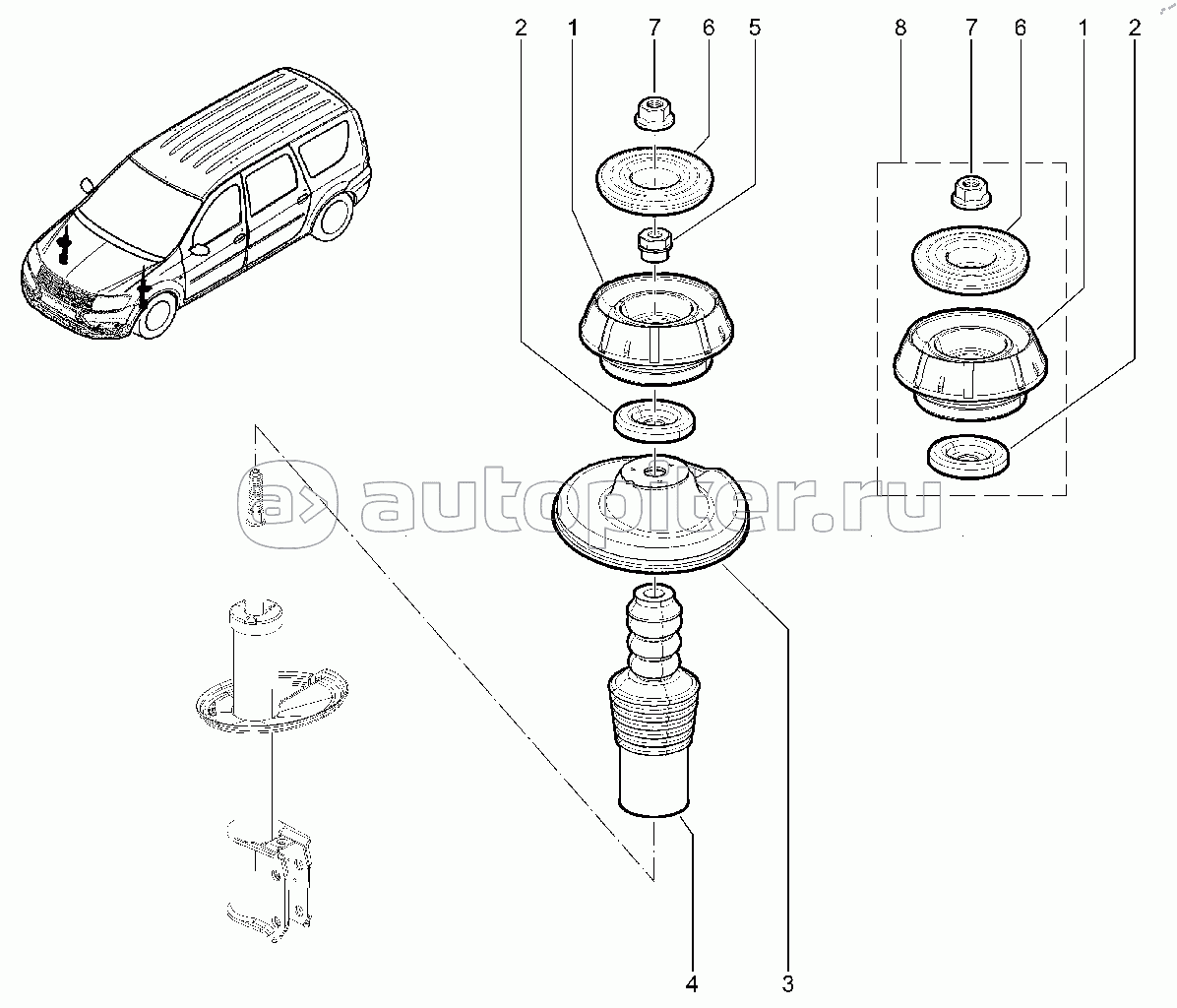 2
1
7
6
5
8
7
6
1
2

autopiter.ru

4
3