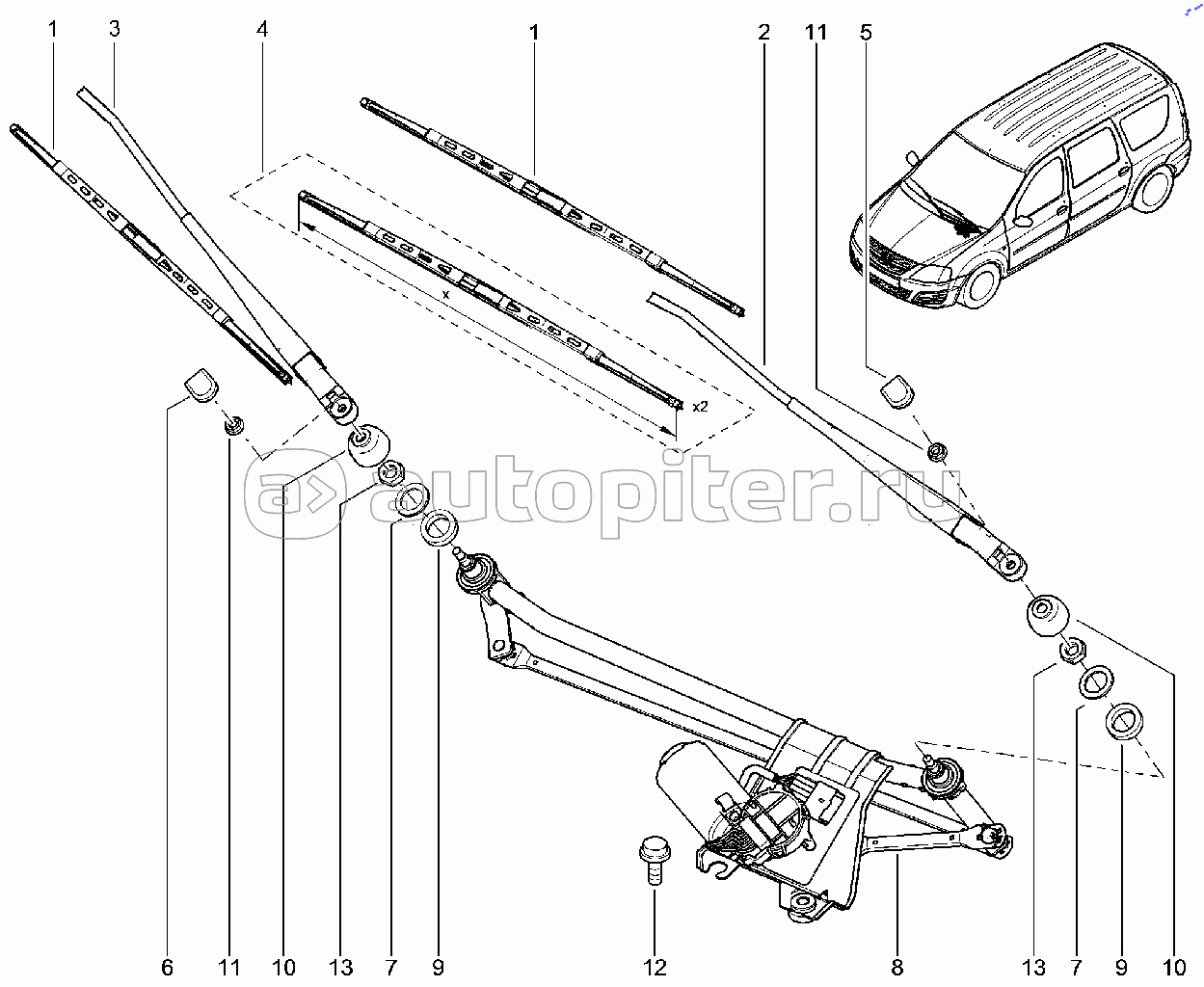 1
3
4
1
2
11
5
x
x2
autopiter.ru
6
11
10
13
7
9
12
8
13
7
9
10