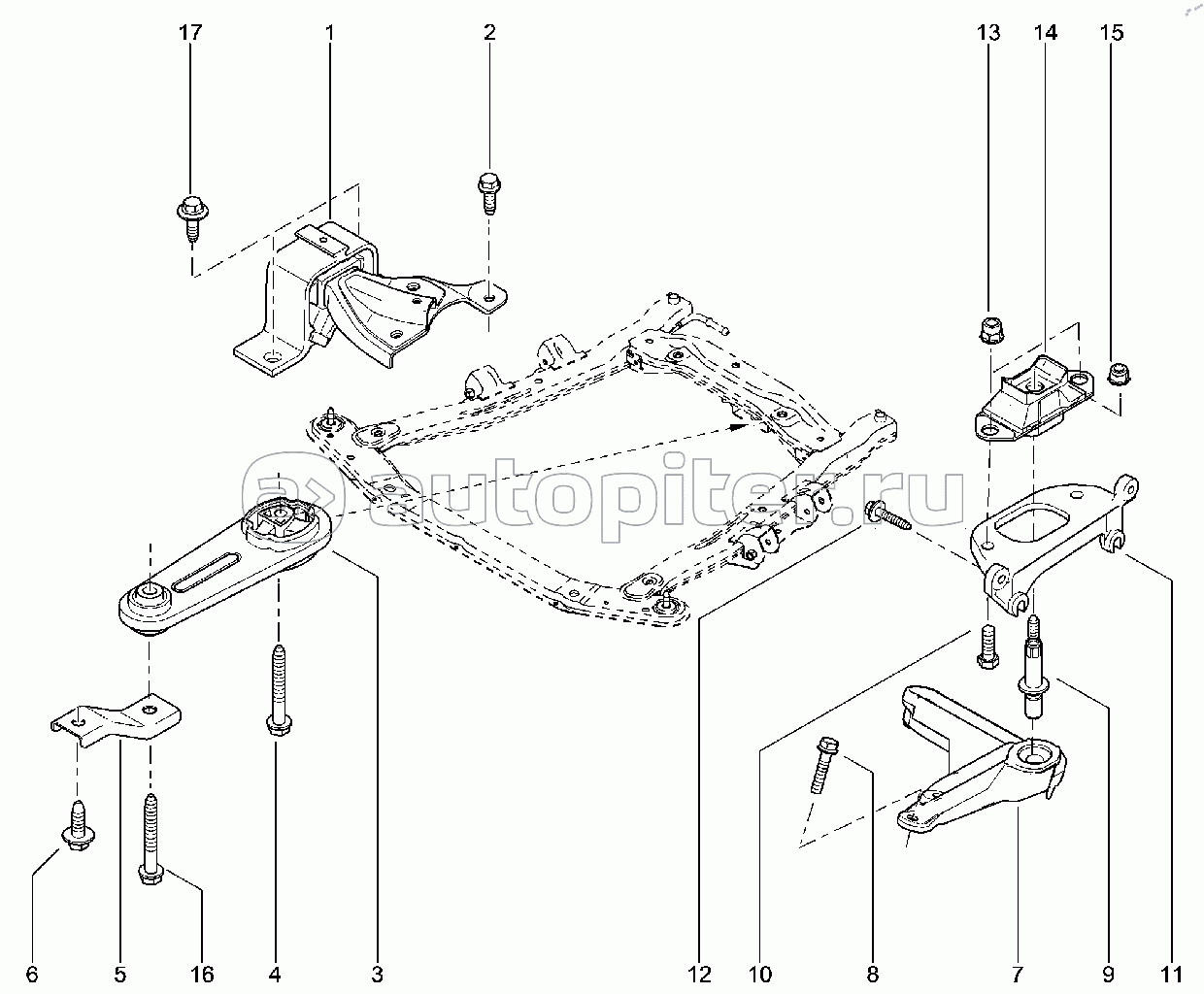 17 1 2 13 14 15

autopiter.ru

6 5 16 4 3 12 10 8 7 9 11