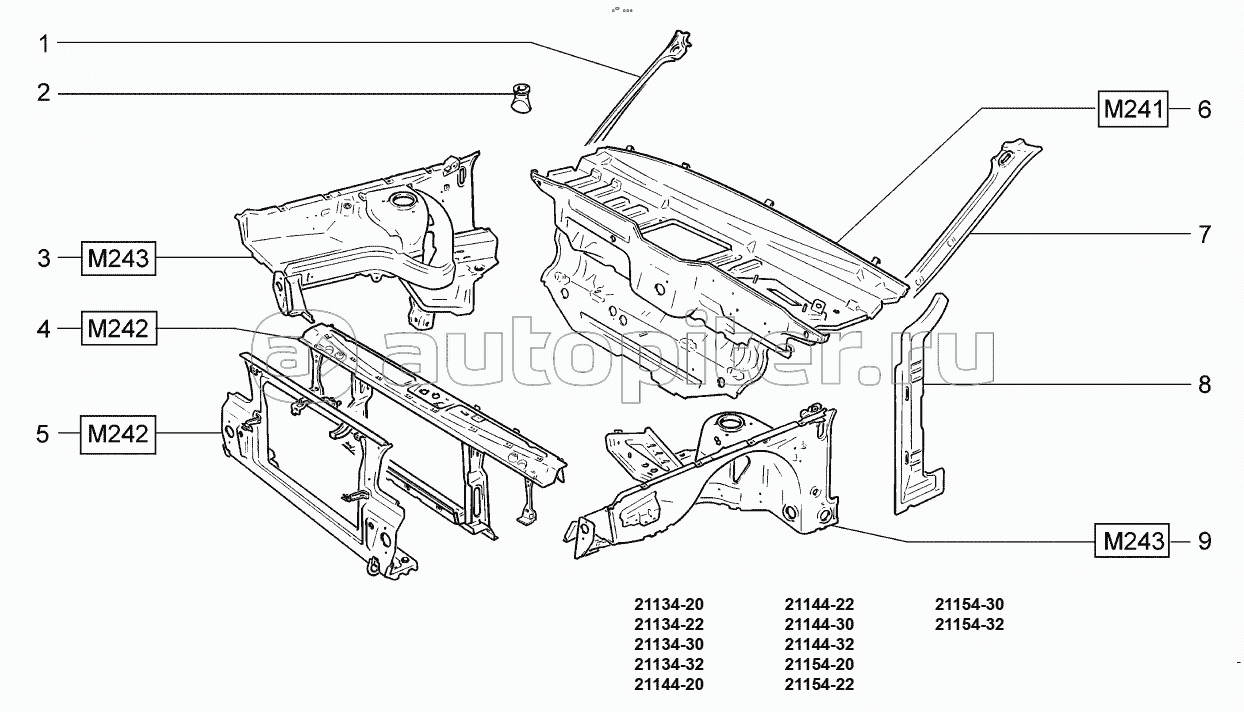 1
2
3 M243
4 M242
5 M242
M241 6
7
8
M243 9

autopiter.ru

21134-20
21134-22
21134-30
21134-32
21144-20

21144-22
21144-30
21144-32
21154-20
21154-22

21154-30
21154-32