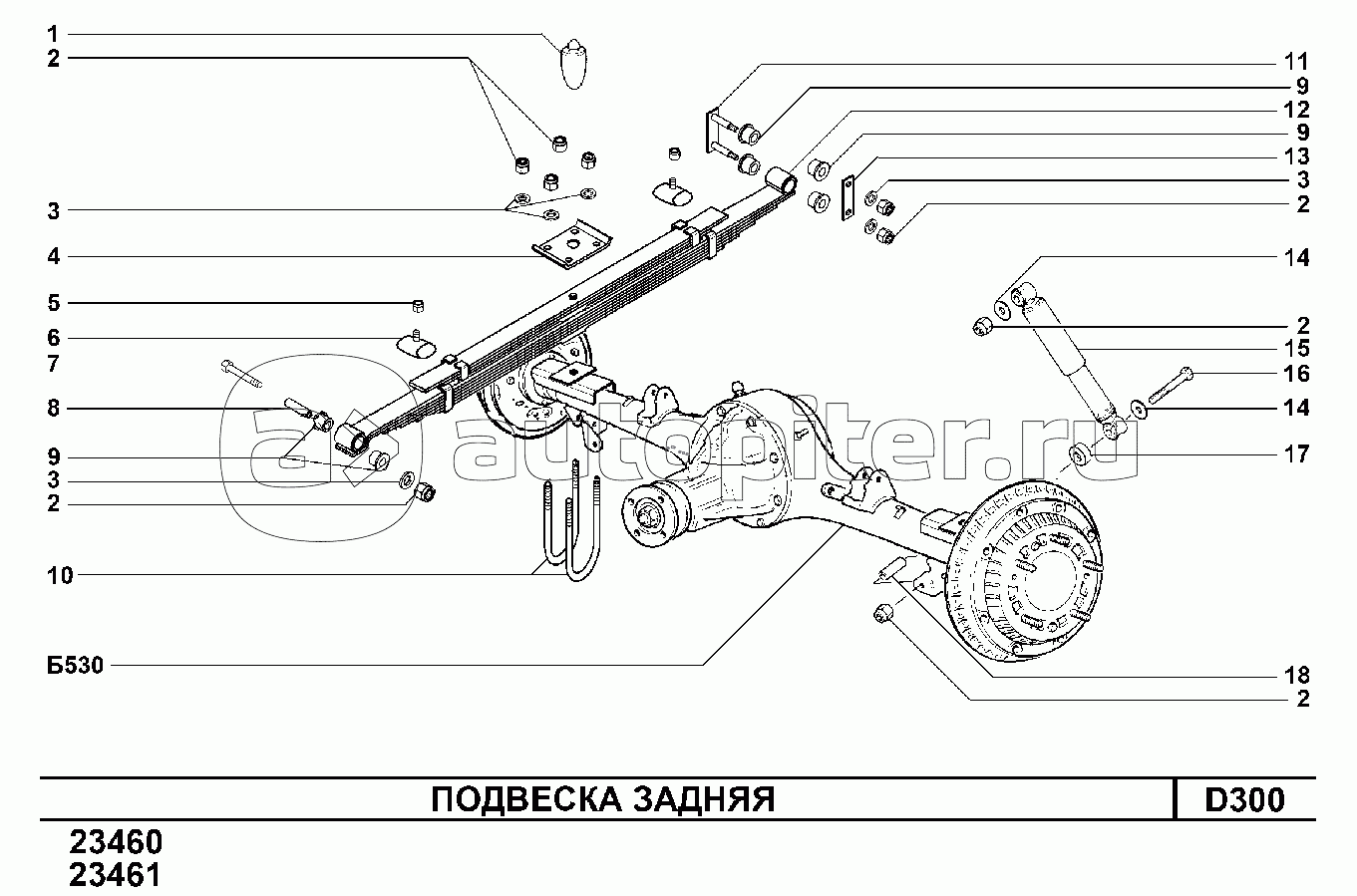 1
2
3
4
5
6
7
8
9
3
2
10
Б530

11
9
12
9
13
3
2
14
2
15
16
14
17
18
2

autopiter.ru

ПОДВЕСКА ЗАДНЯЯ
D300

23460
23461