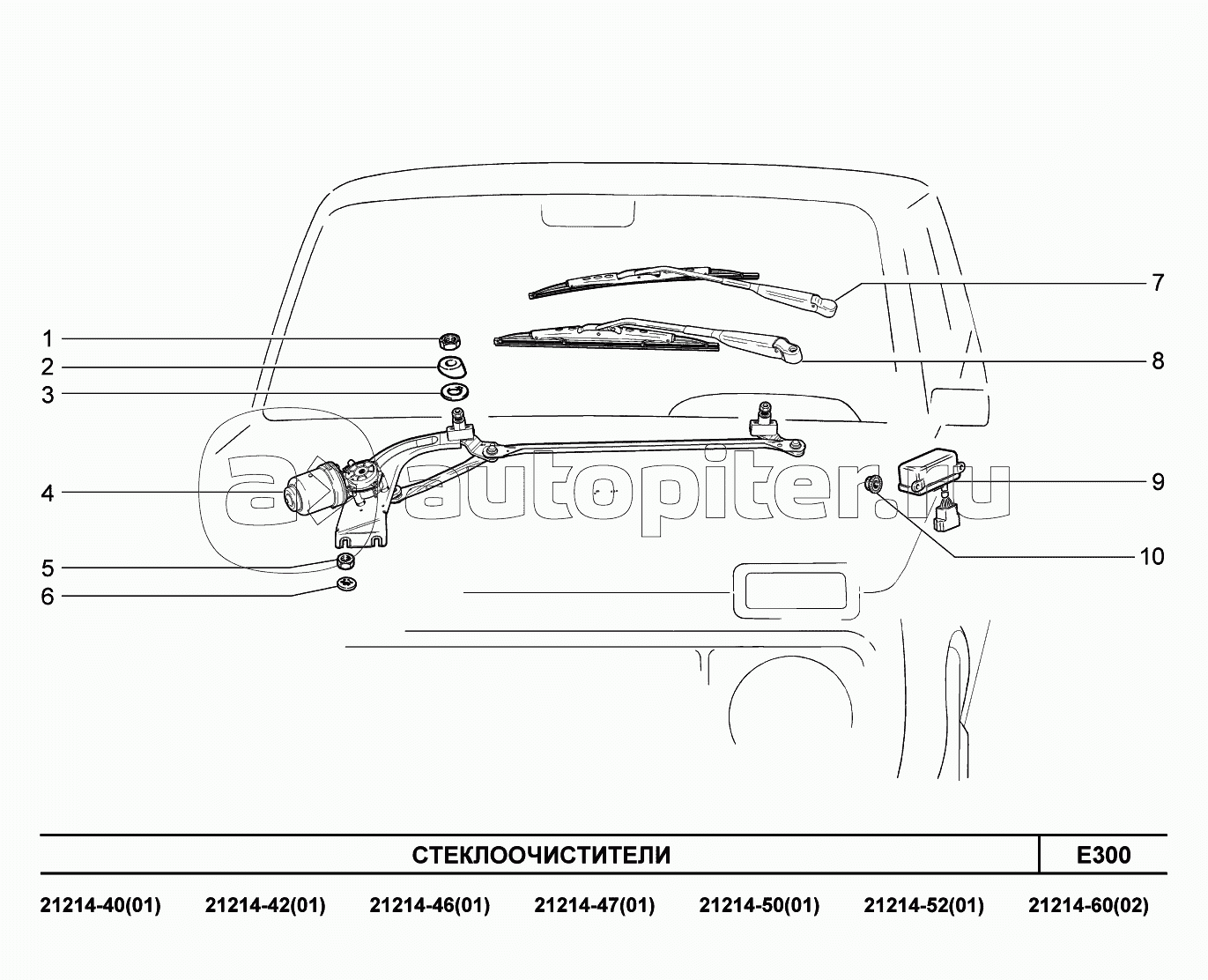 1
2
3
4
5
6
7
8
9
10

autopiter.ru

СТЕКЛООЧИСТИТЕЛИ

E300

21214-40(01) 21214-42(01) 21214-46(01) 21214-47(01) 21214-50(01) 21214-52(01) 21214-60(02)