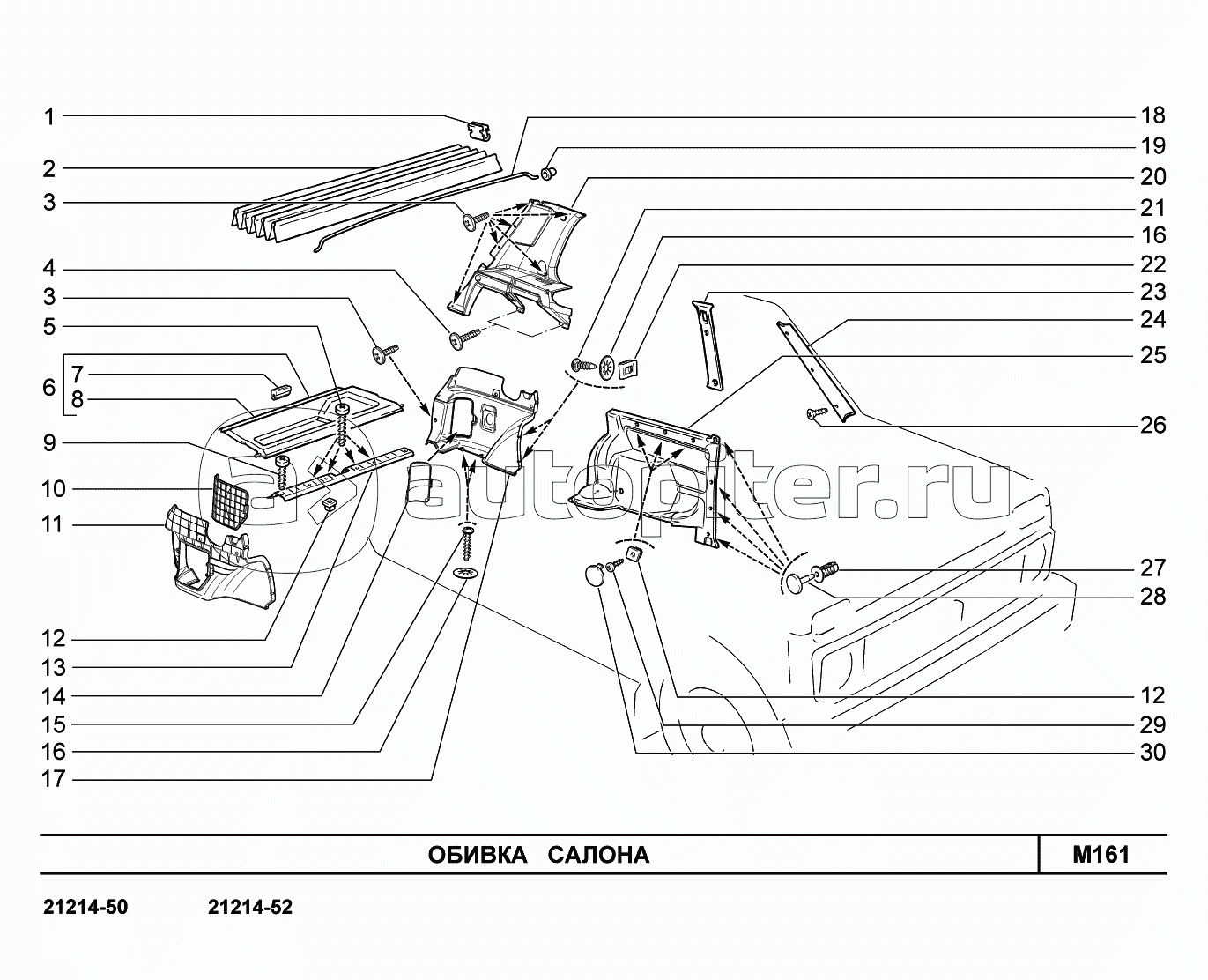 1
2
3
4
3
5
6
7
8
9
10
11
12
13
14
15
16
17

18
19
20
21
16
22
23
24
25
26
27
28
12
29
30

autopiter.ru

ОБИВКА САЛОНА

M161

21214-50 21214-52