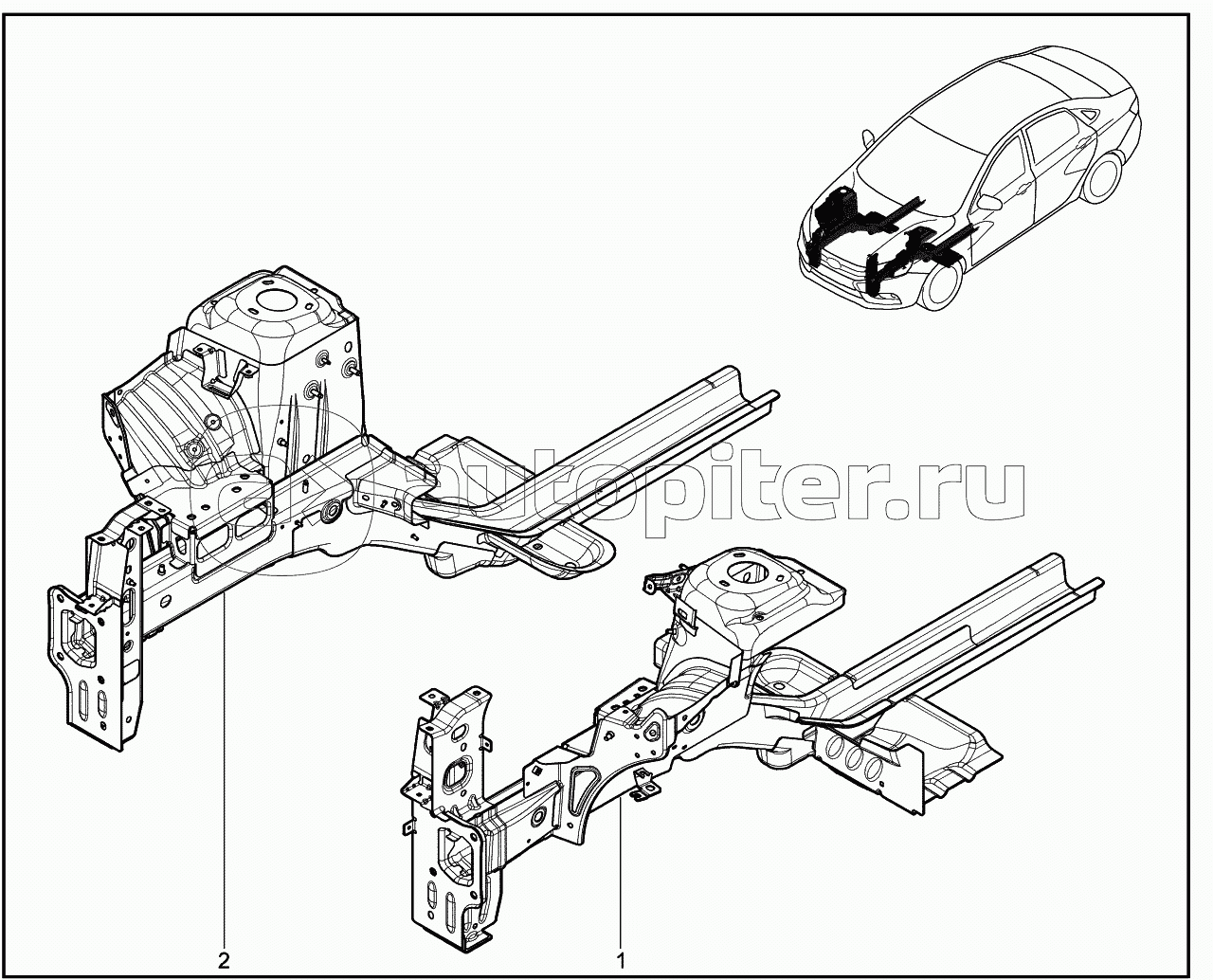 autopiter.ru

2

1