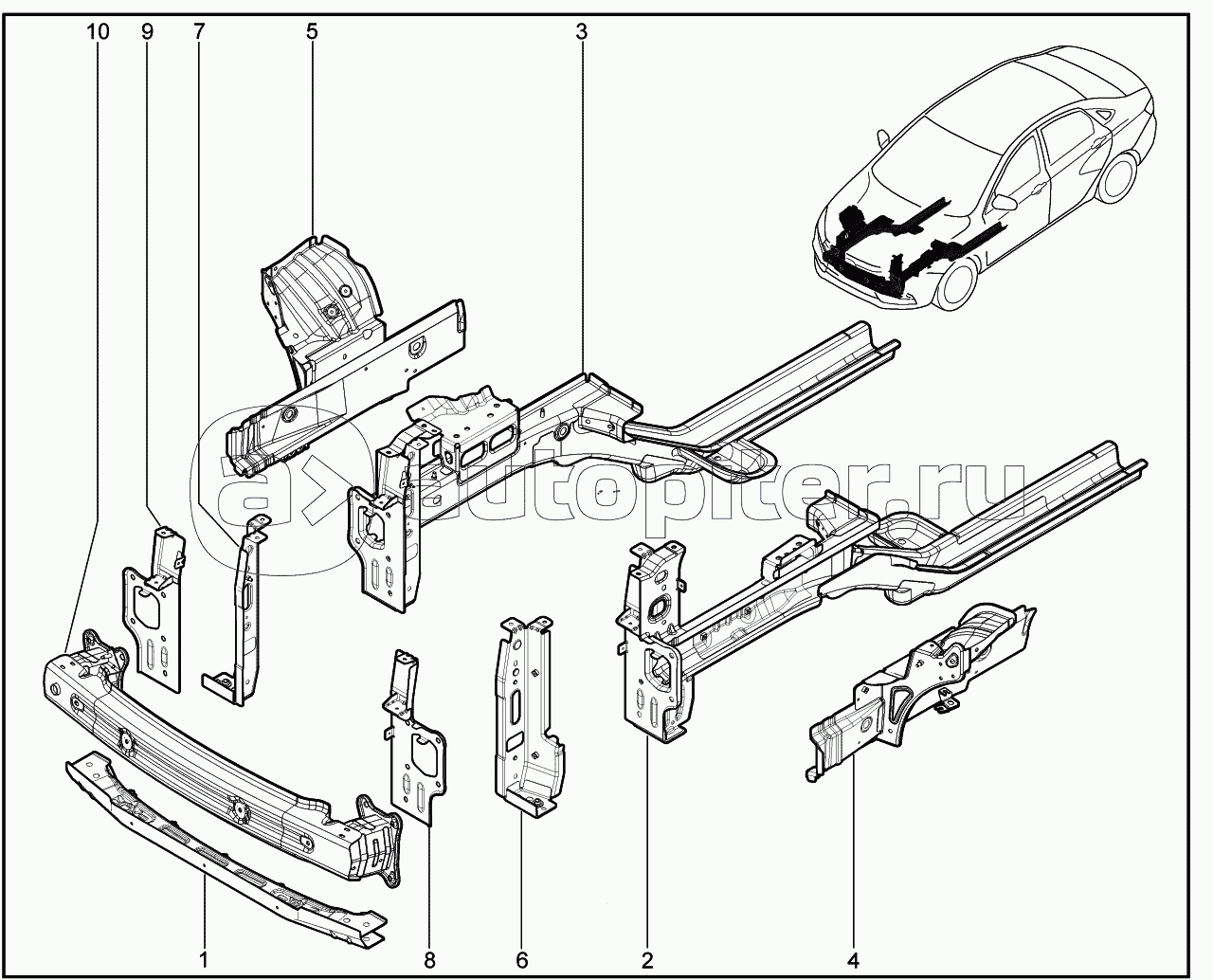 10 9 7 5 3

autopiter.ru

1 8 6 2 4