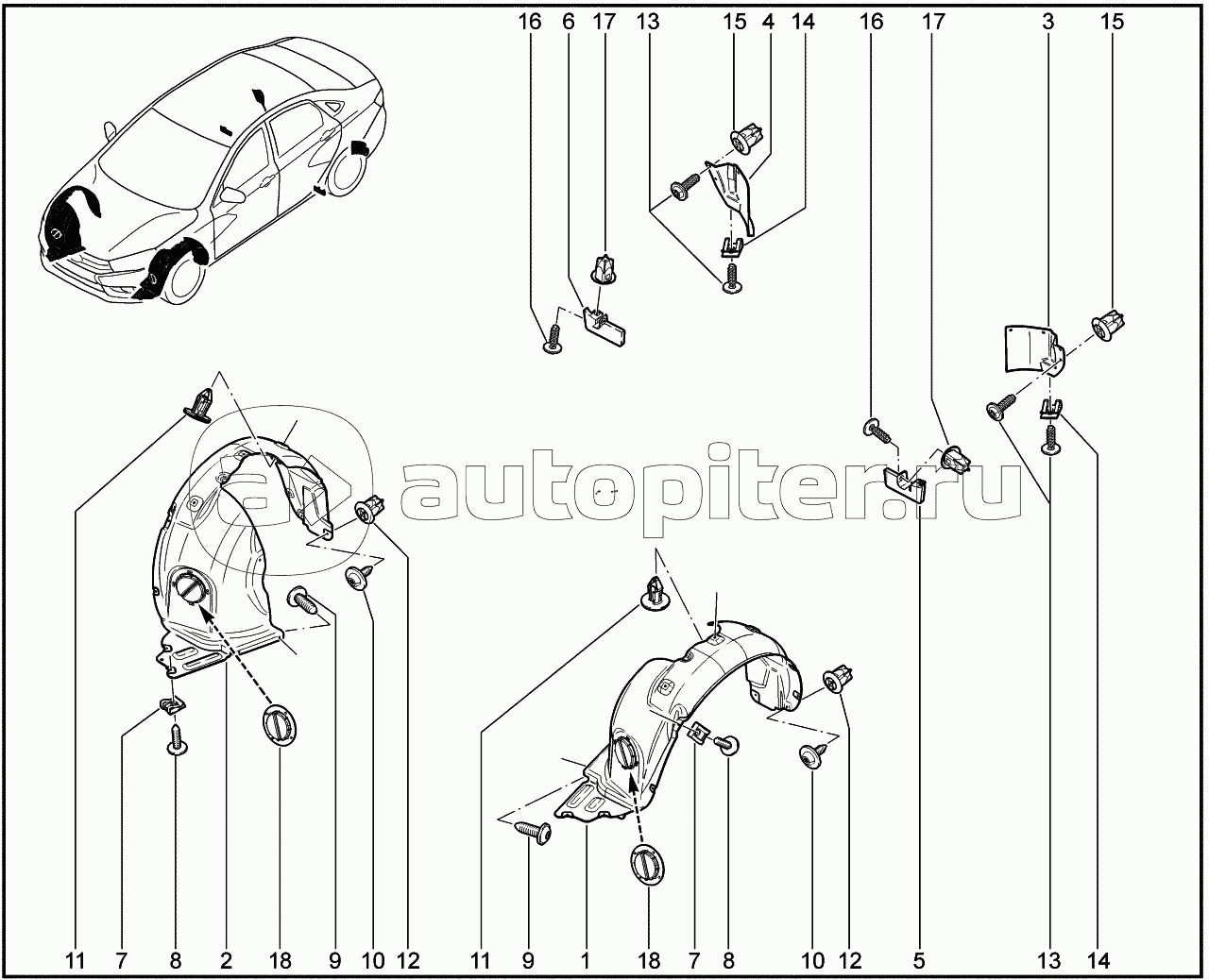 16 6 17 13 15 4 14 16 17 3 15

autopiter.ru

11 7 8 2 18 9 10 12 11 9 1 18 7 8 10 12 5 13 14