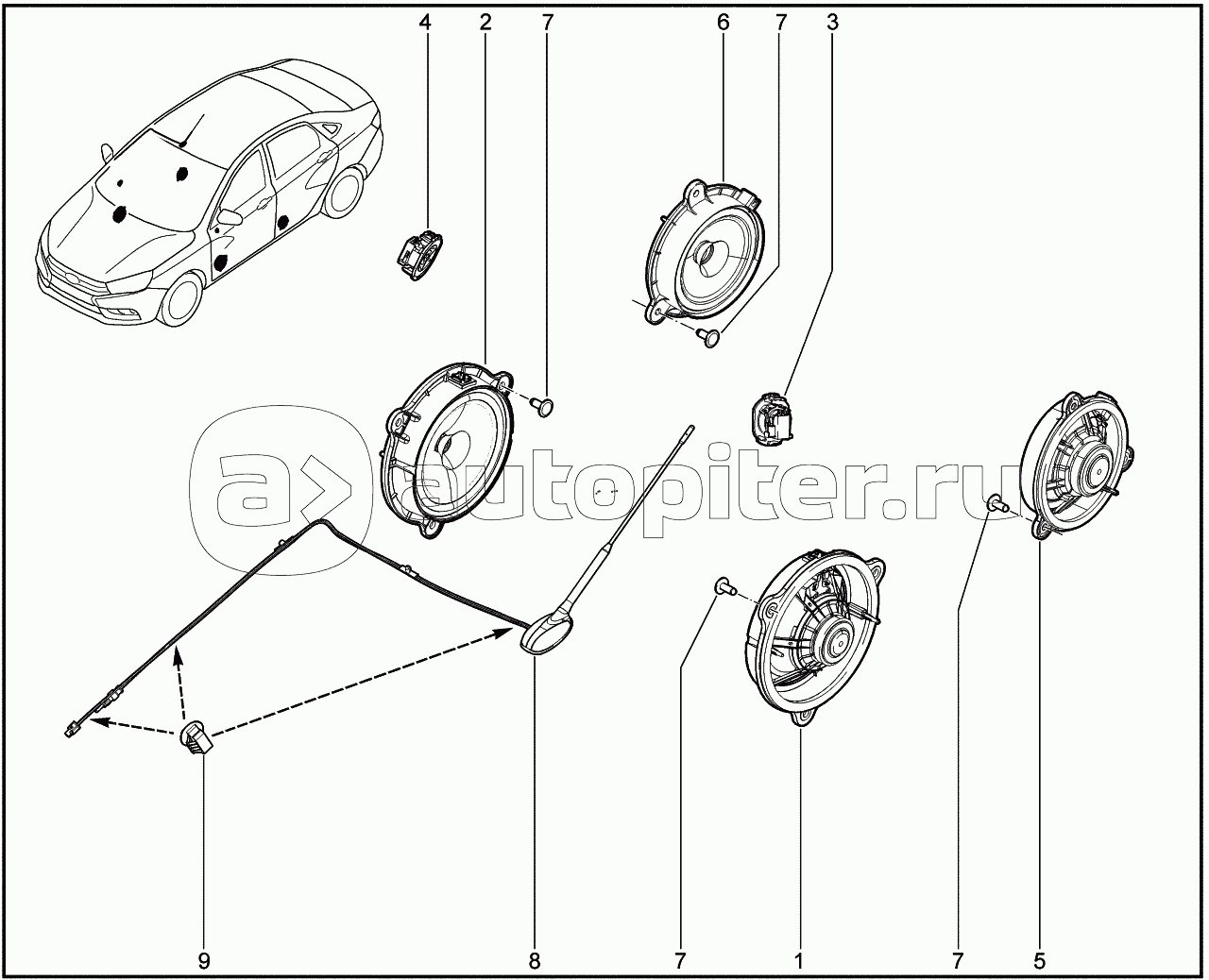 4 2 7 6 7 3

autopiter.ru

9 8 7 1 7 5