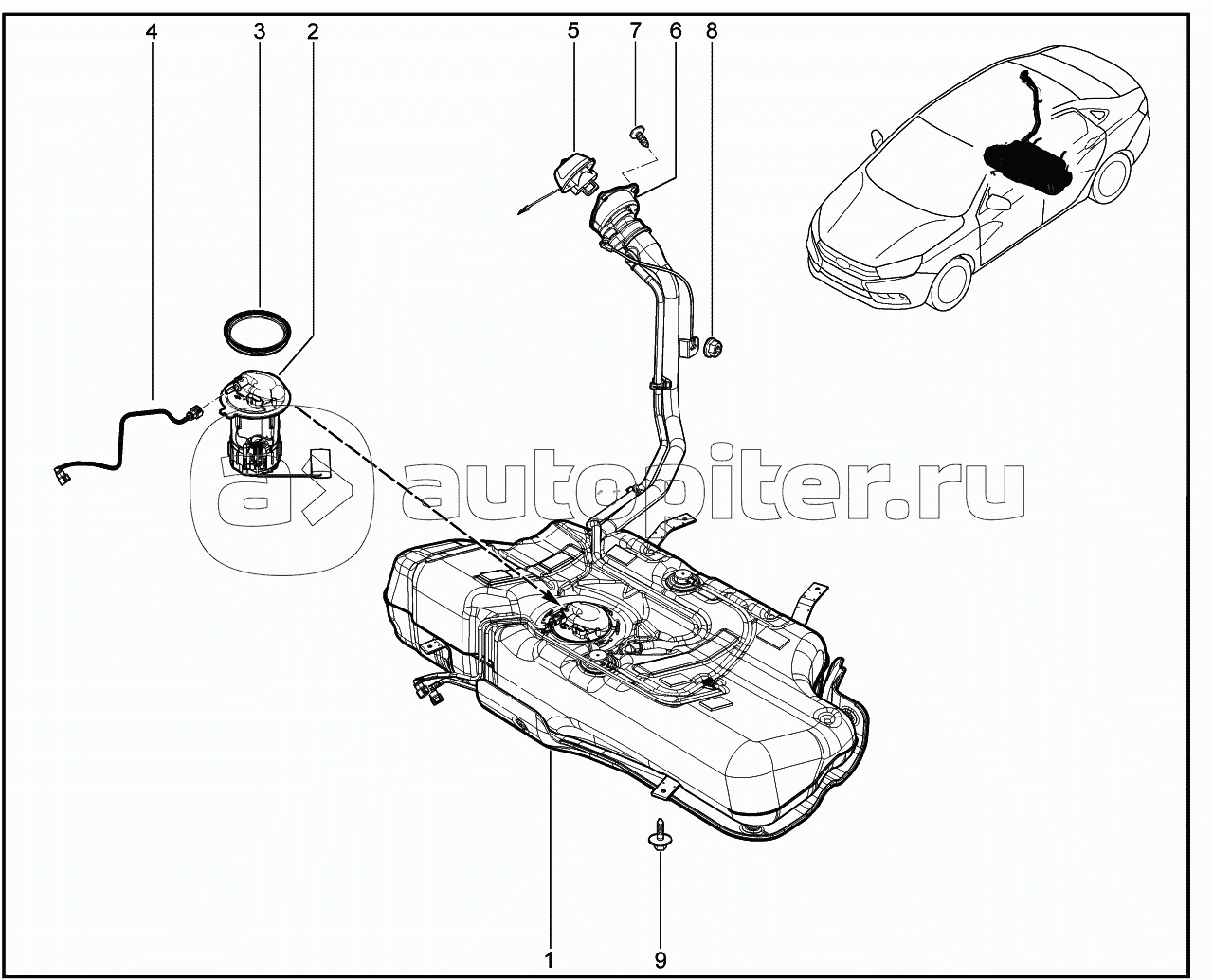 4 3 2

5 7 6 8

autopiter.ru

1

9