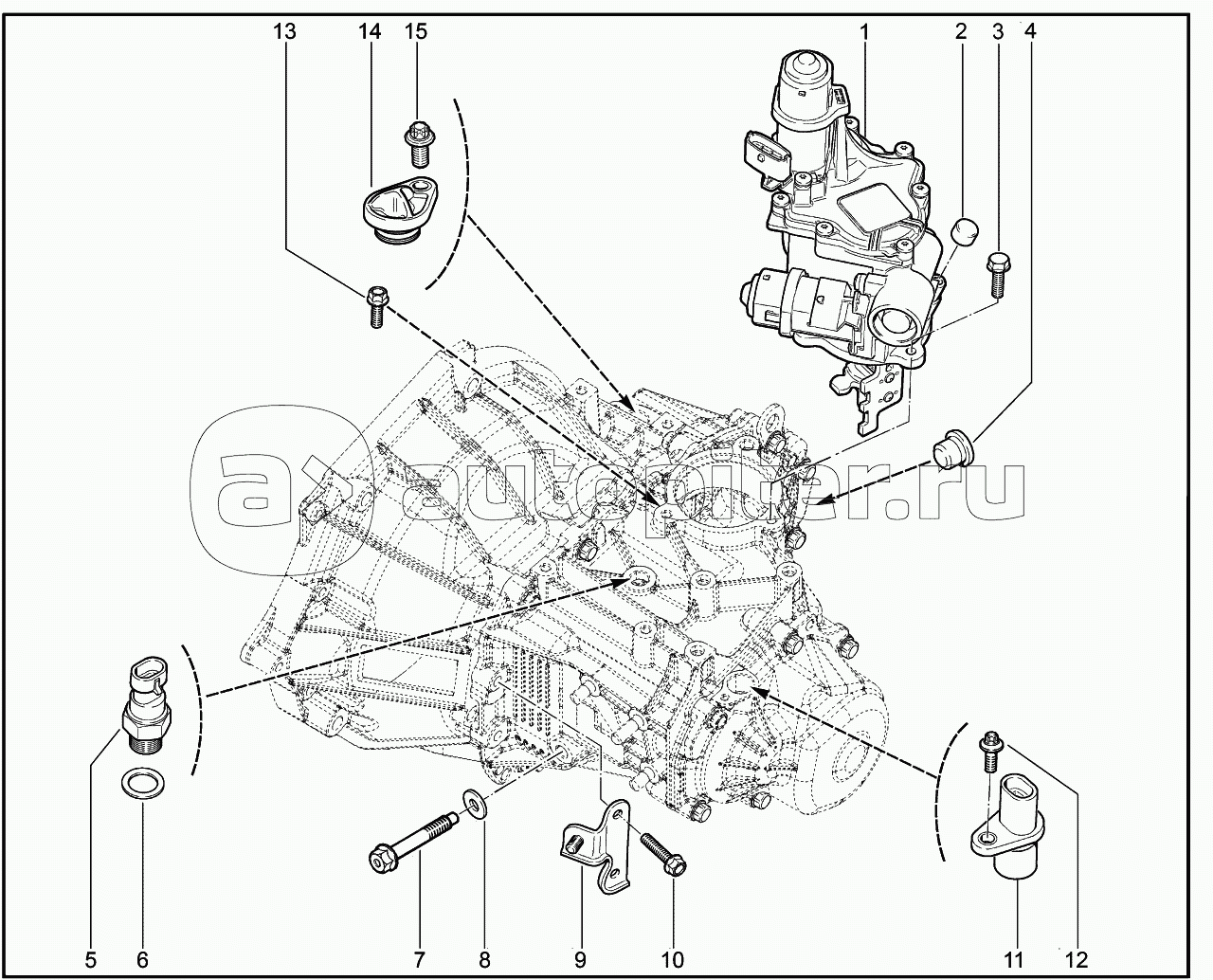 13
14
15
1
2
3
4
autopiter.ru
5
6
7
8
9
10
11
12