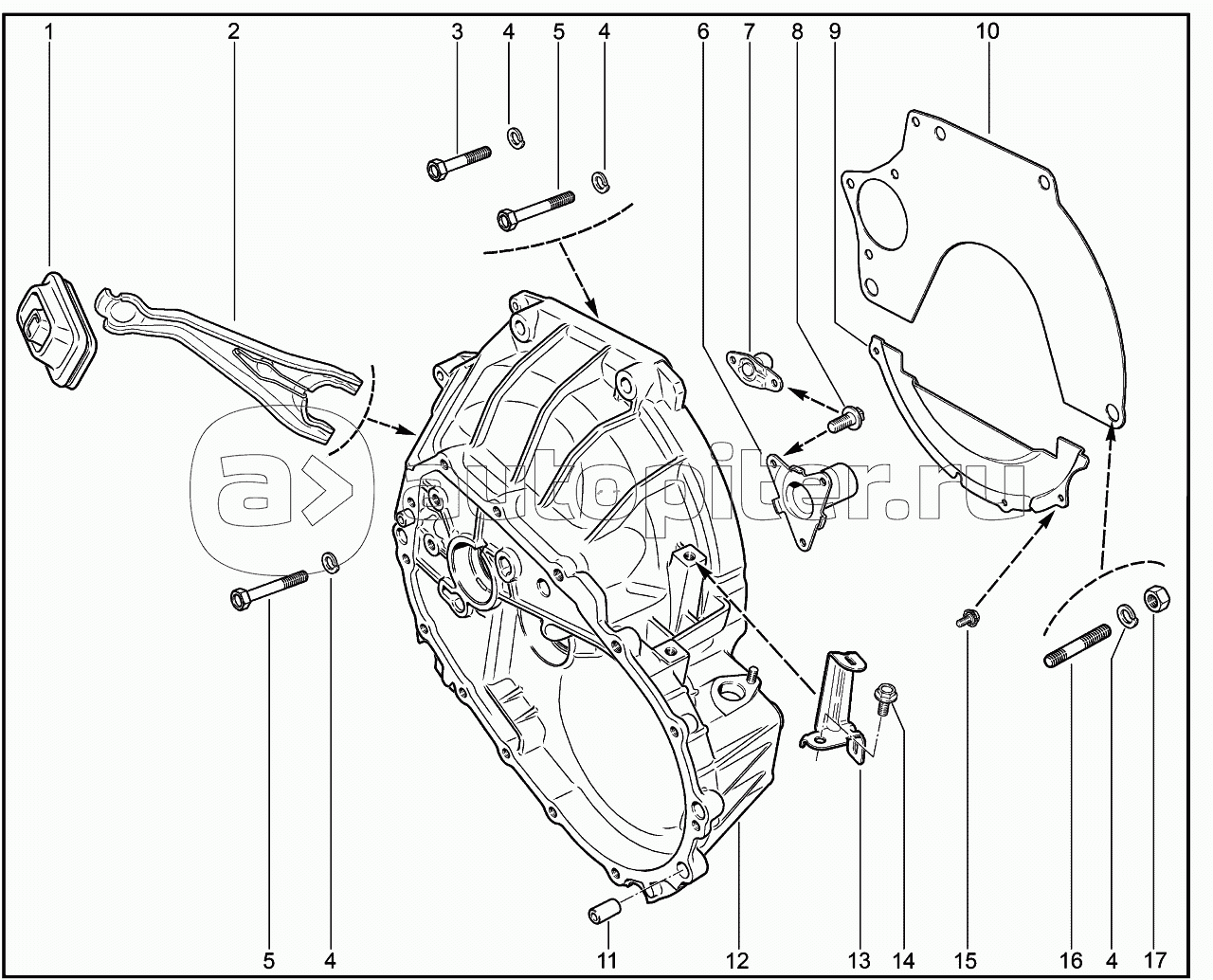 1 2 3 4 5 4 6 7 8 9 10

autopiter.ru

5 4 11 12 13 14 15 16 4 17