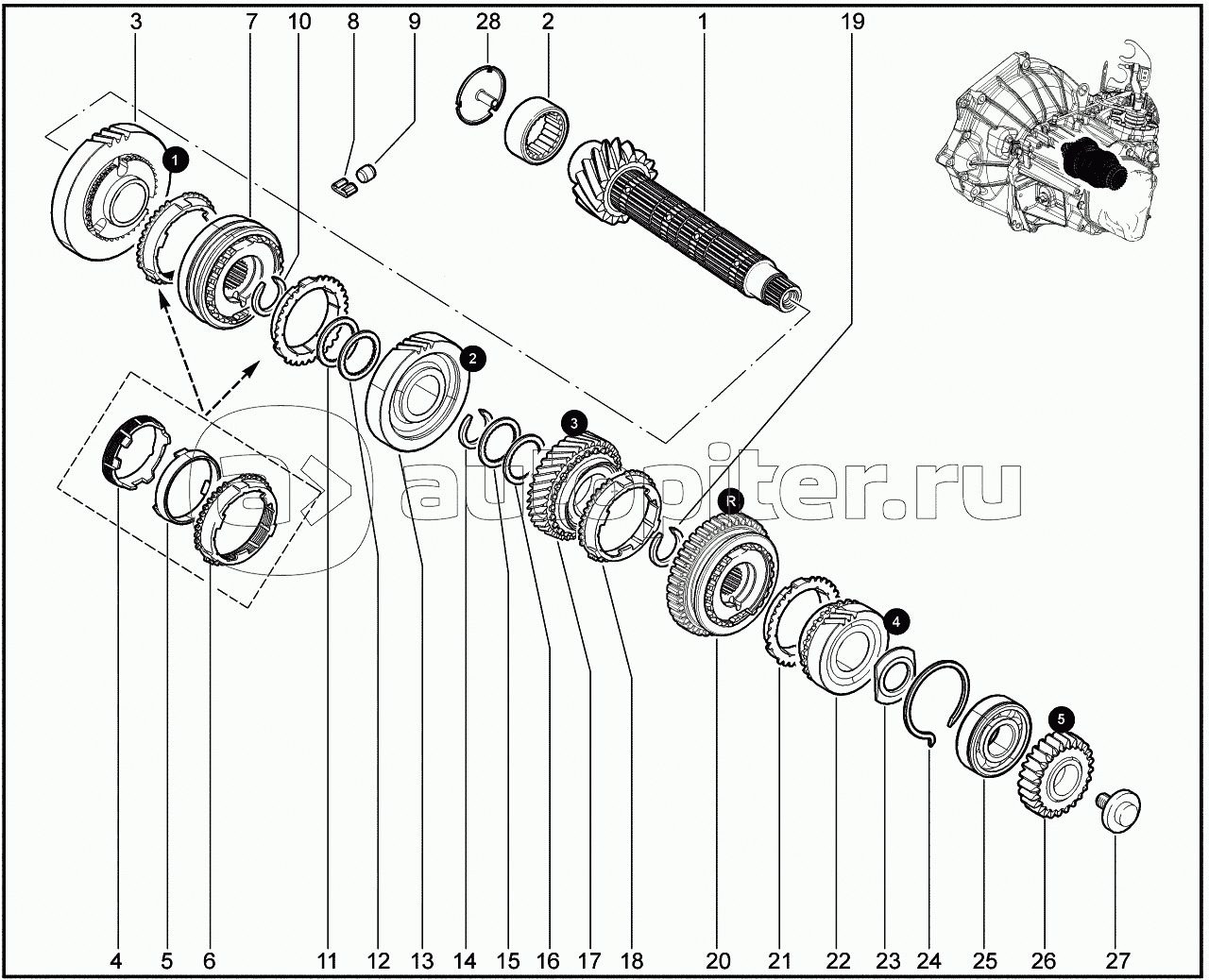 3 7 10 8 9 28 2 1 19

1

2

3

R

4

5

autopiter.ru

4 5 6 11 12 13 14 15 16 17 18 20 21 22 23 24 25 26 27