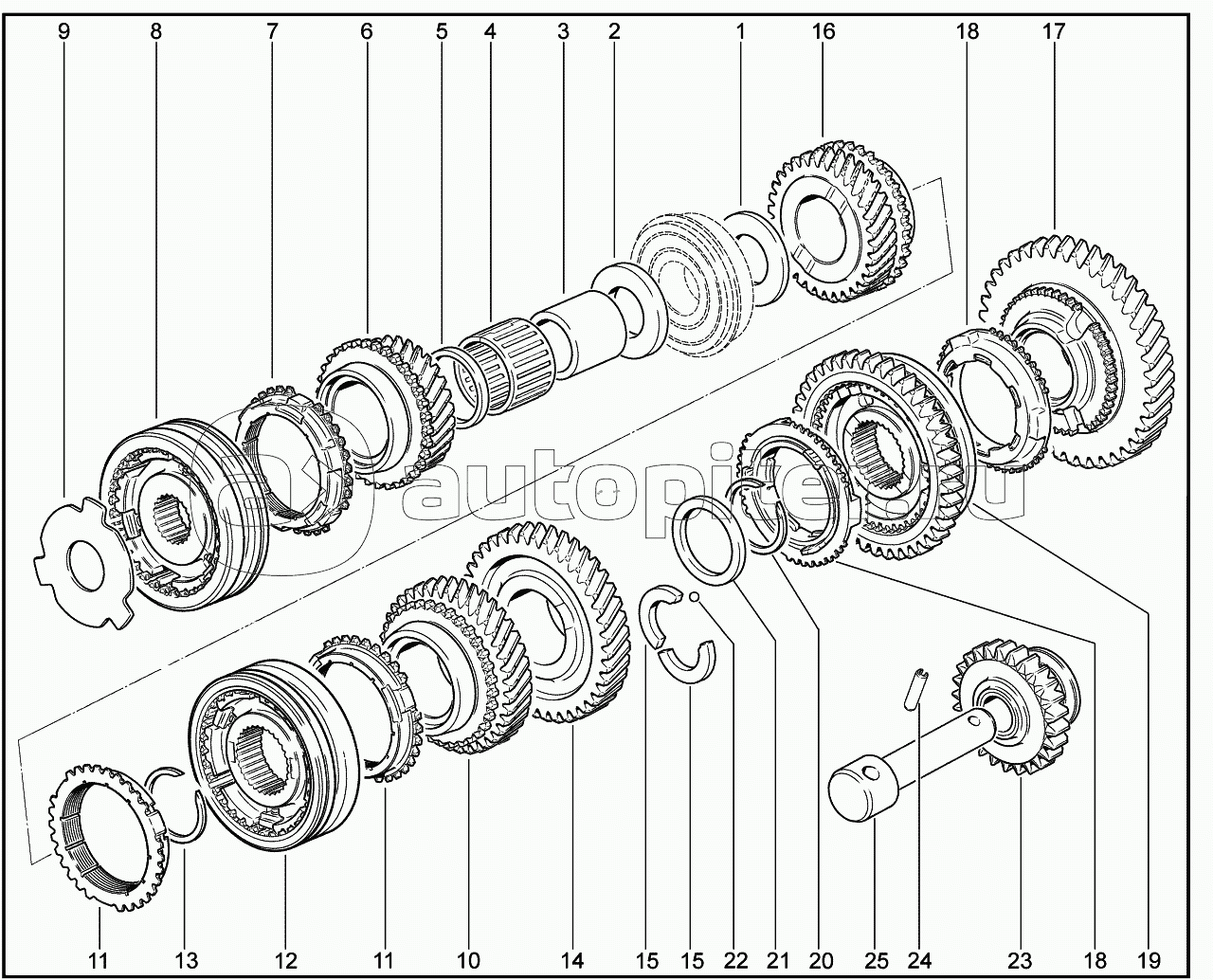 9 8 7 6 5 4 3 2 1 16 18 17

autopiter.ru

11 13 12 11 10 14 15 15 22 21 20 25 24 23 18 19