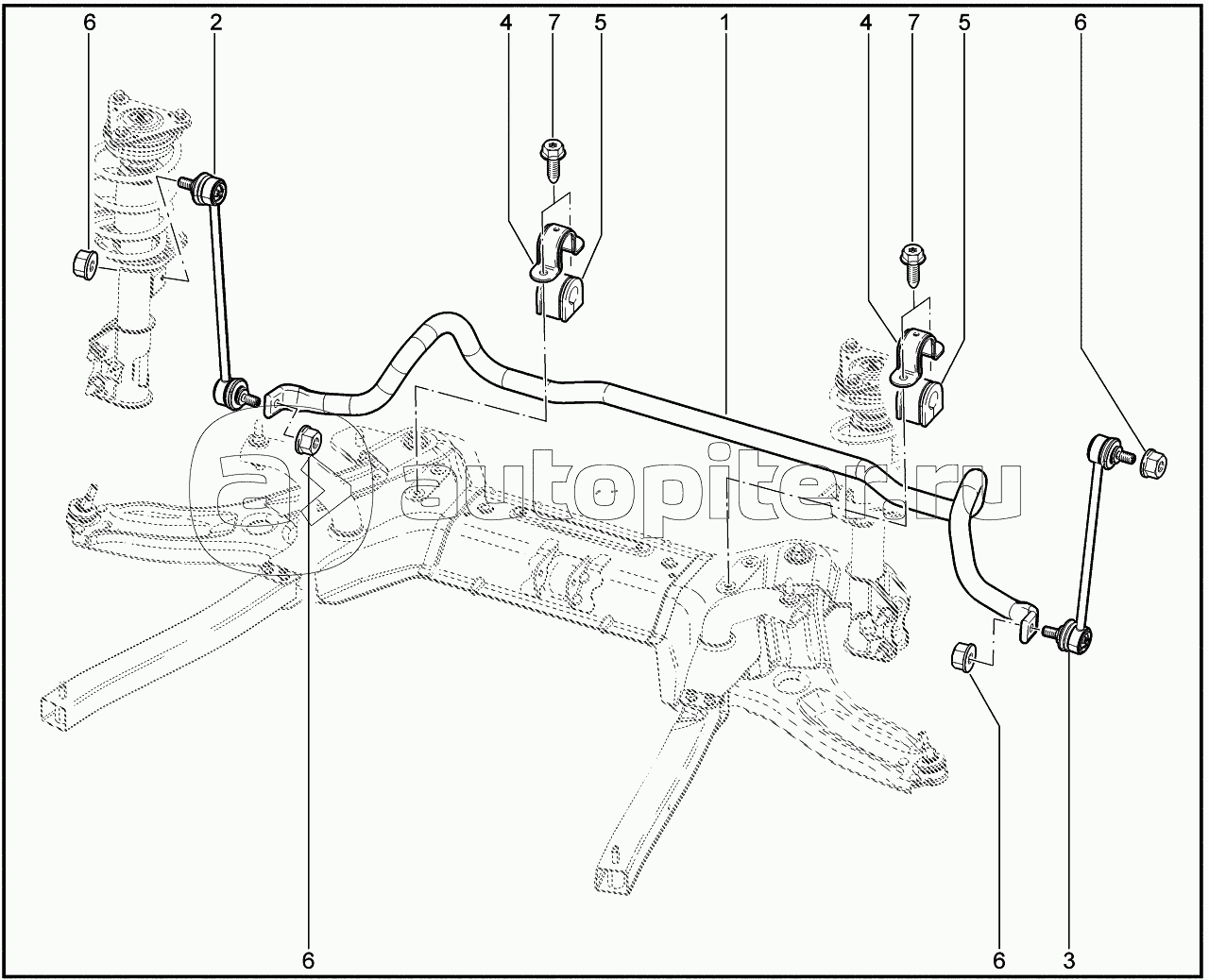 6 2 4 7 5 1 4 7 5 6

autopiter.ru

6 6 3