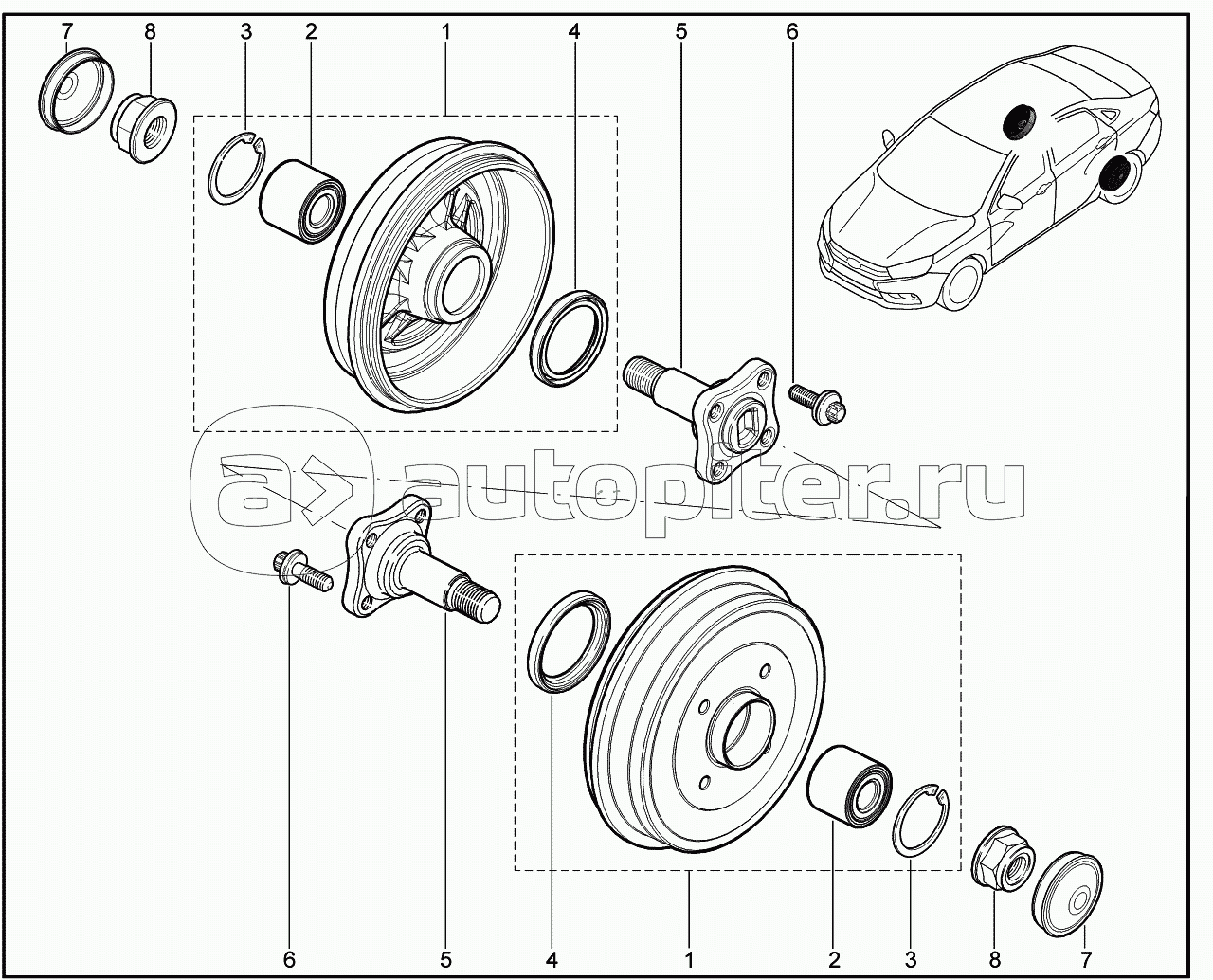 7 8 3 2 1 4 5 6

autopiter.ru

6 5 4 1 2 3 8 7