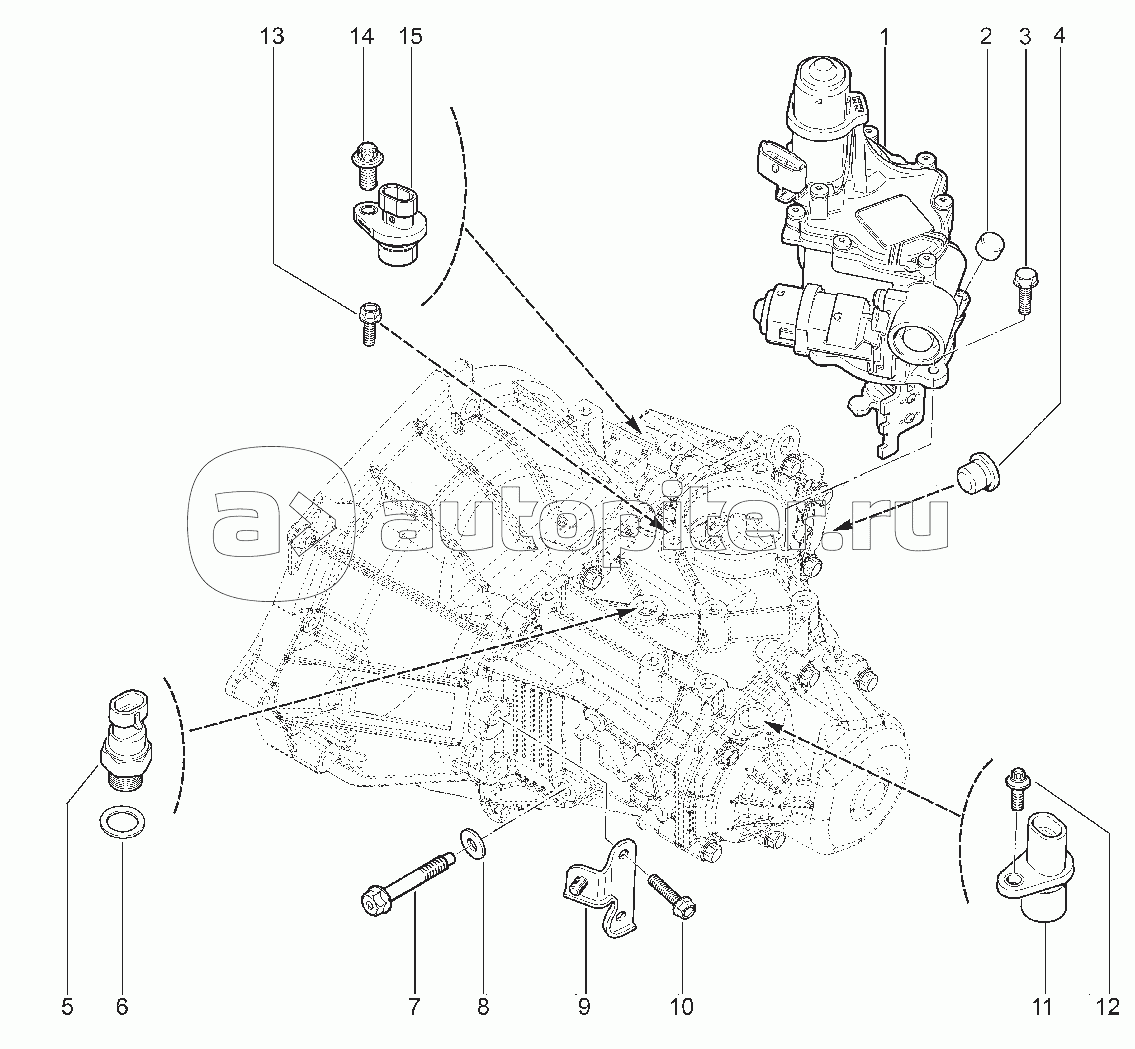 13
14
15
1
2
3
4
autopiter.ru
5
6
7
8
9
10
11
12