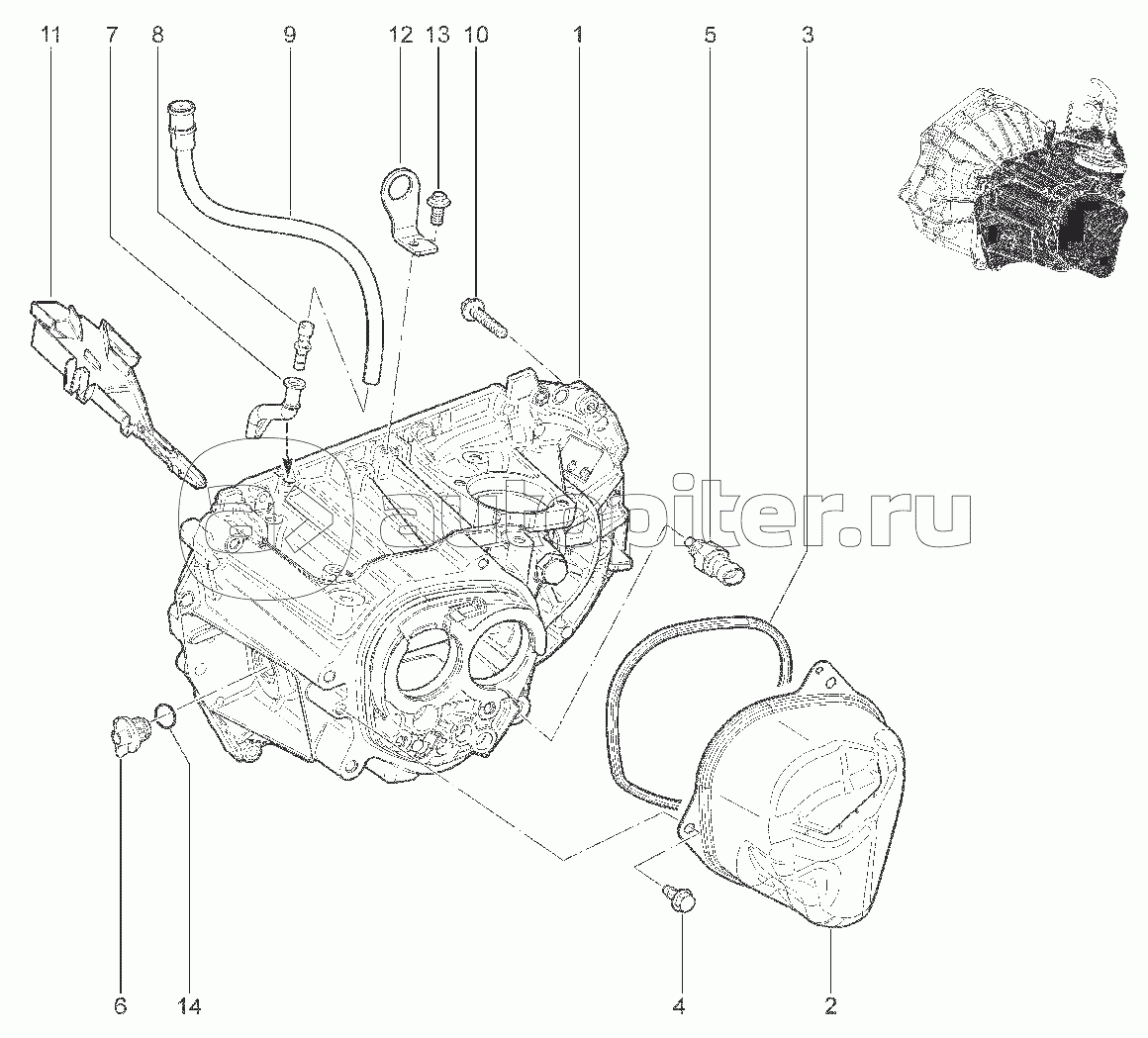 11 7 8 9 12 13 10 1 5 3

autopiter.ru

6 14 4 2