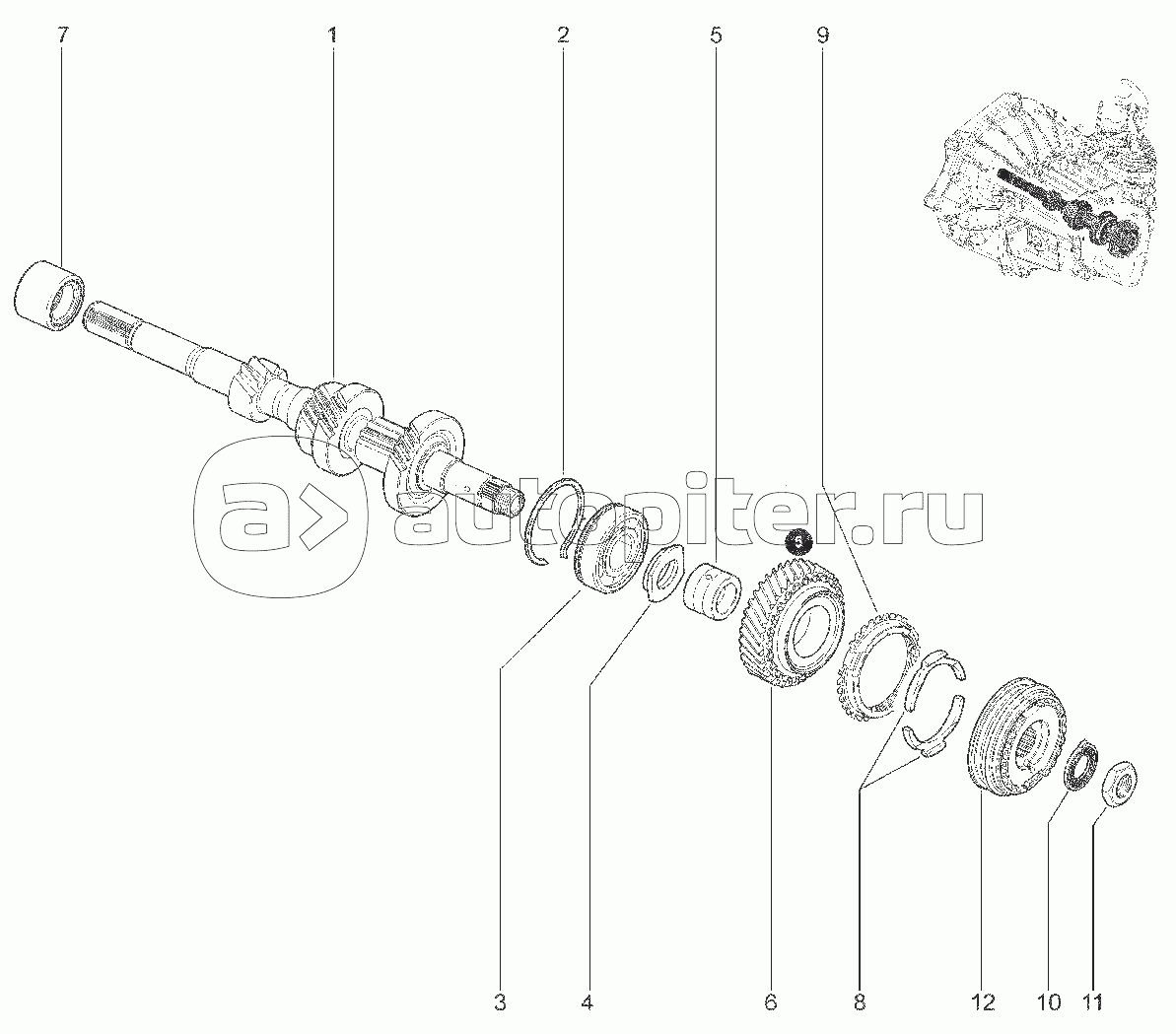 7 1 2 5 9

autopiter.ru

5

3 4 6 8 12 10 11