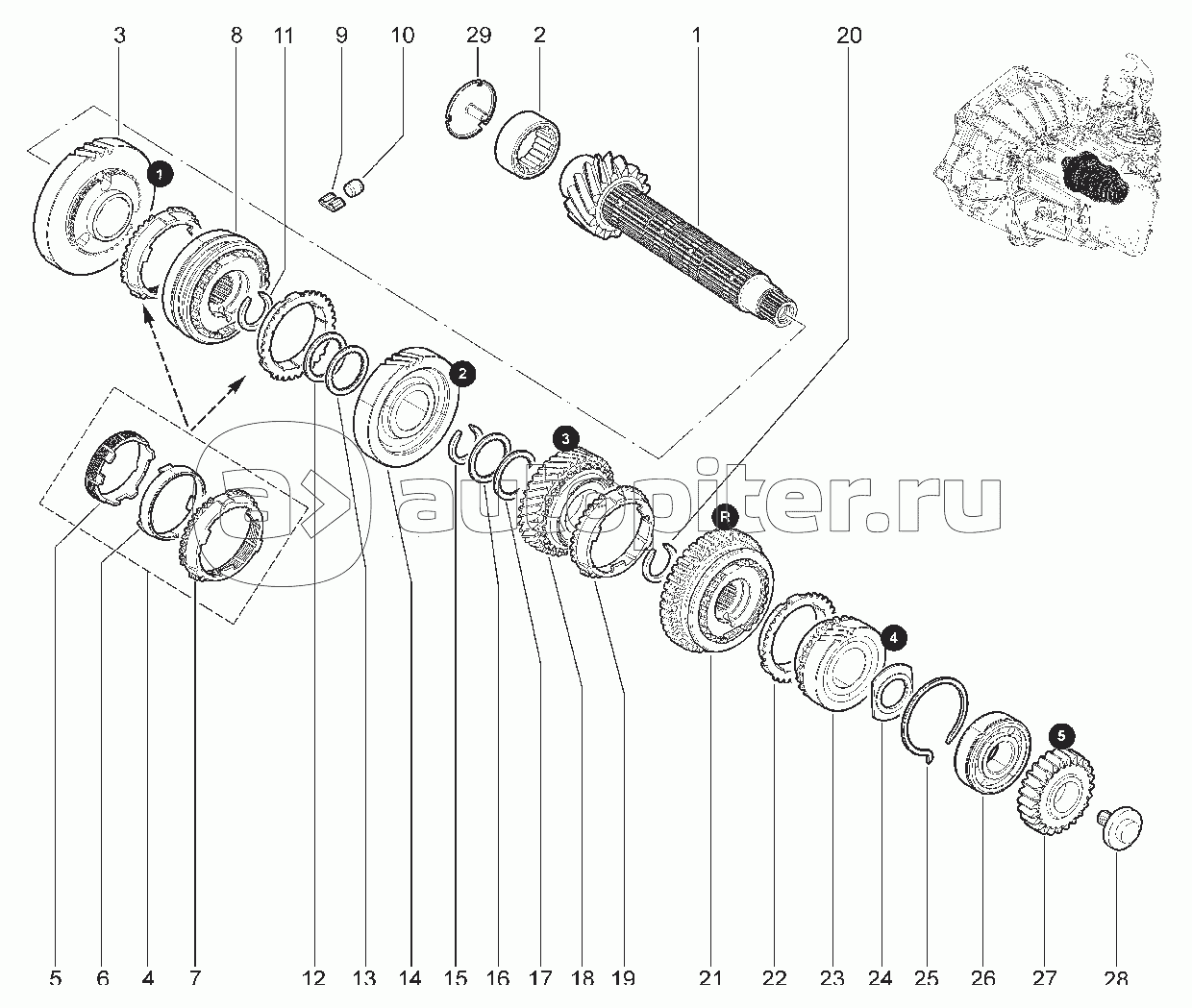 3 8 11 9 10 29 2 1 20

1

2

3

R

4

5

autopiter.ru

5 6 4 7 12 13 14 15 16 17 18 19 21 22 23 24 25 26 27 28