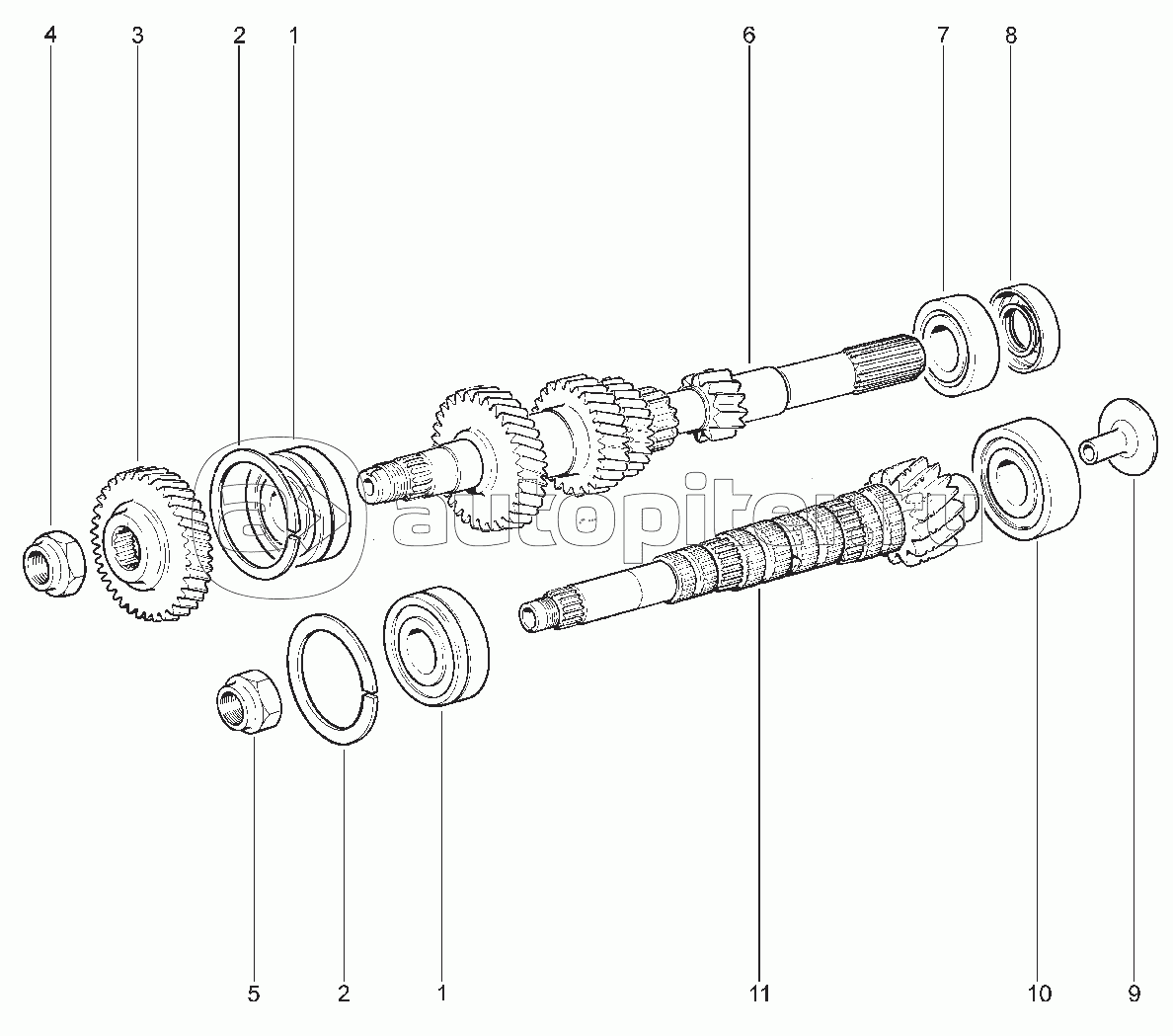 4 3 2 1 6 7 8

autopiter.ru

5 2 1 11 10 9