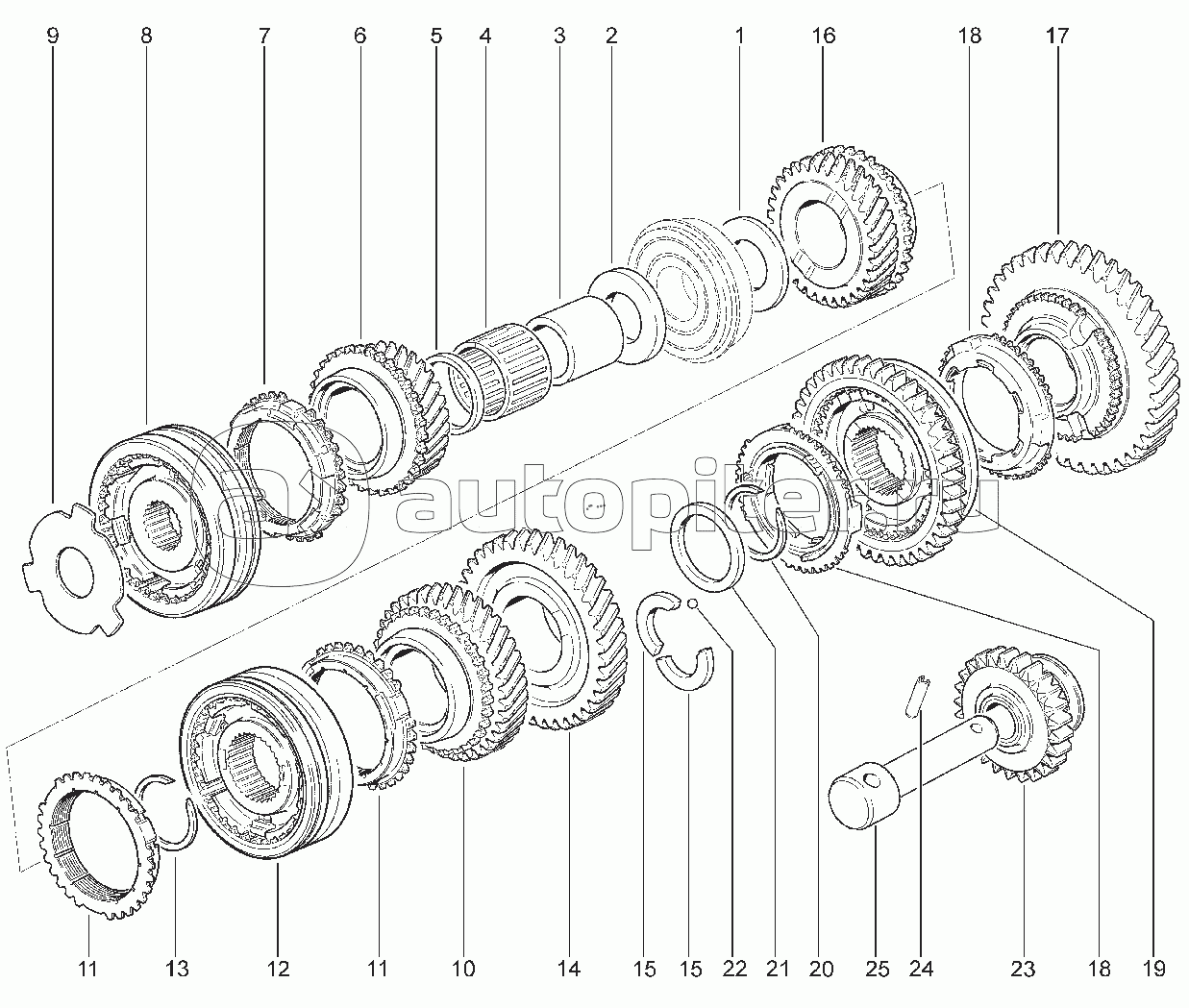 9 8 7 6 5 4 3 2 1 16 18 17

autopiter.ru

11 13 12 11 10 14 15 15 22 21 20 25 24 23 18 19