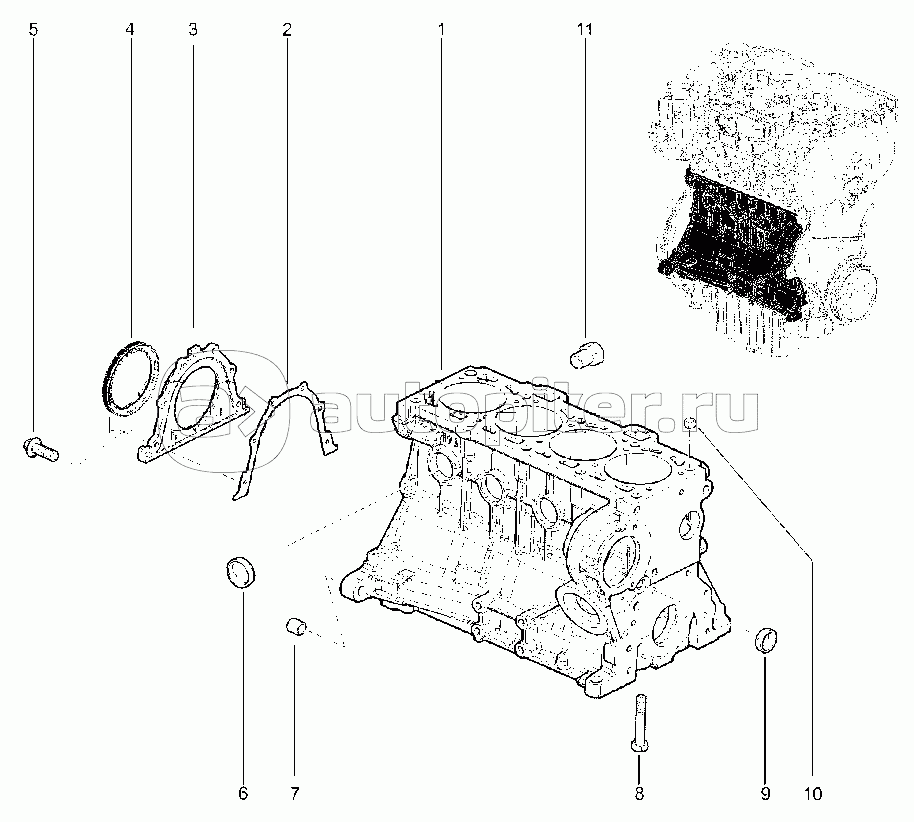 5
4
3
2
1
11
autopiter.ru
6
7
8
9
10