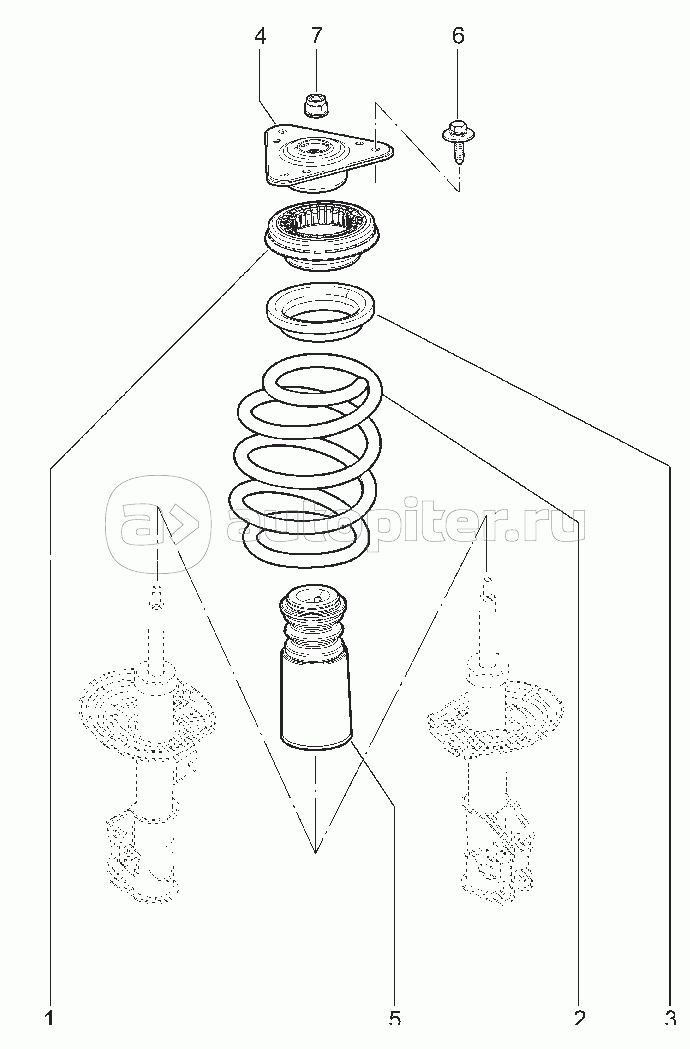 4
7
6
autopiter.ru
1
5
2
3