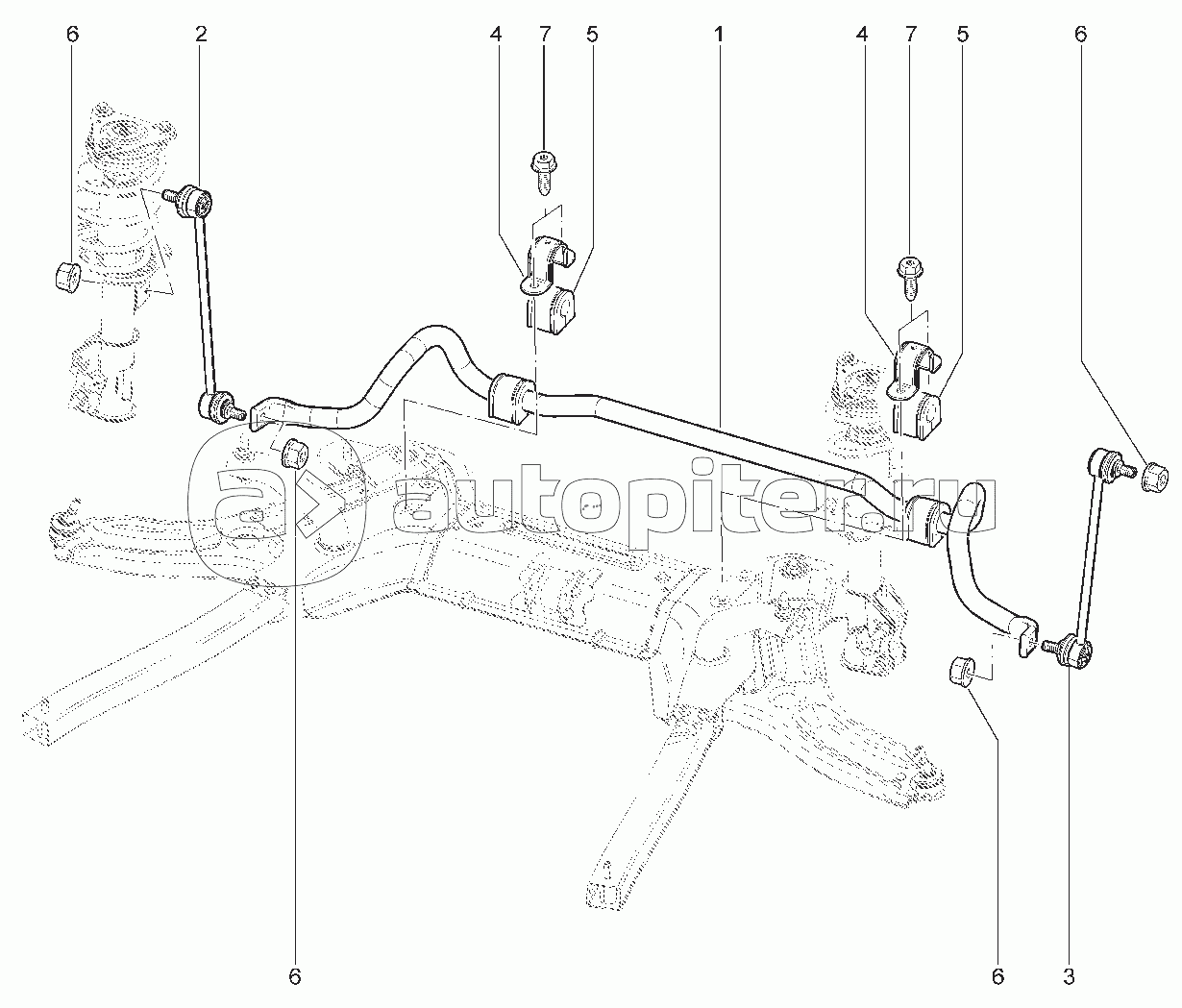 6 2 4 7 5 1 4 7 5 6

autopiter.ru

6 6 3