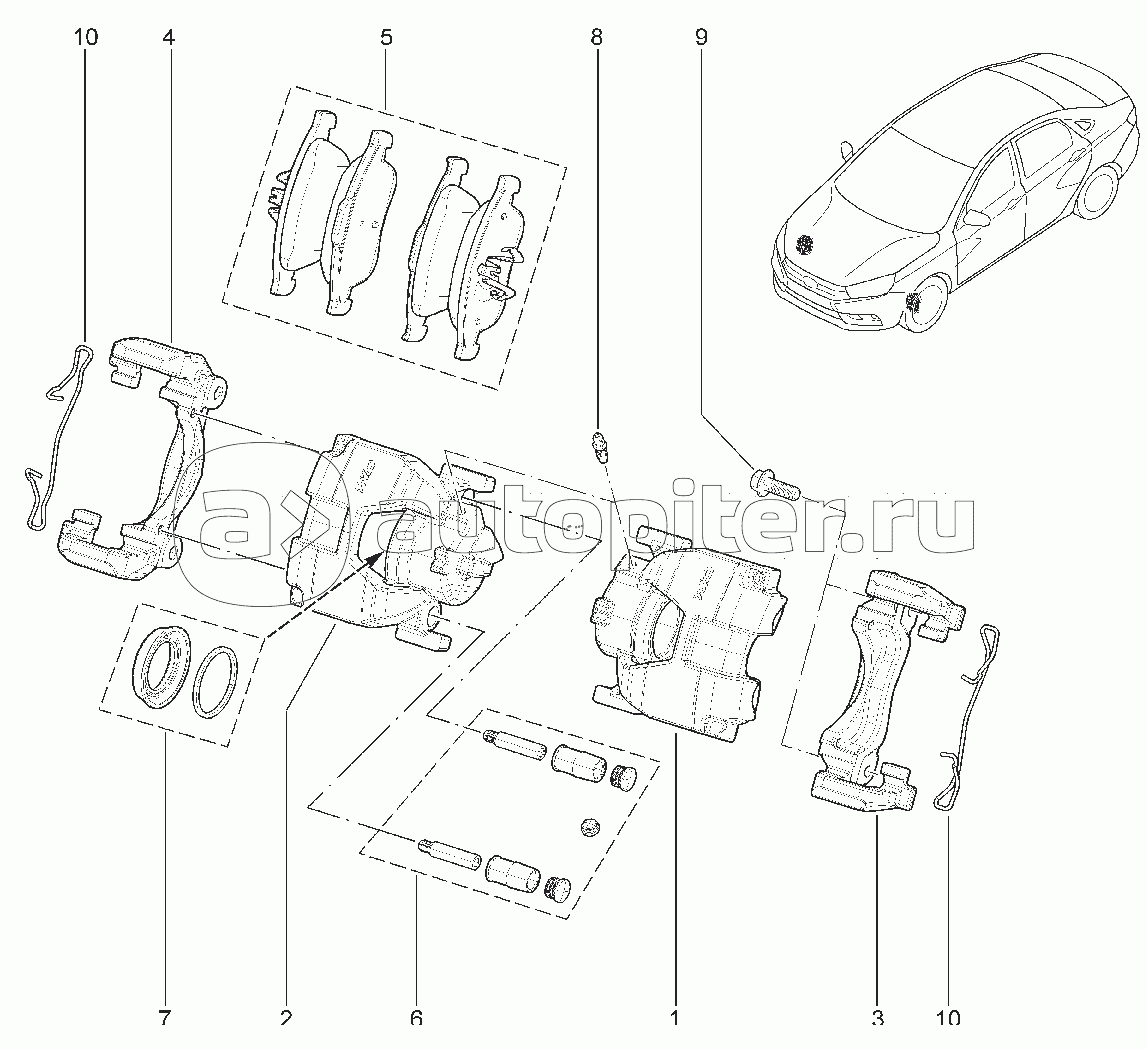 10
4
5
8
9

autopiter.ru

7
2
6
1
3
10