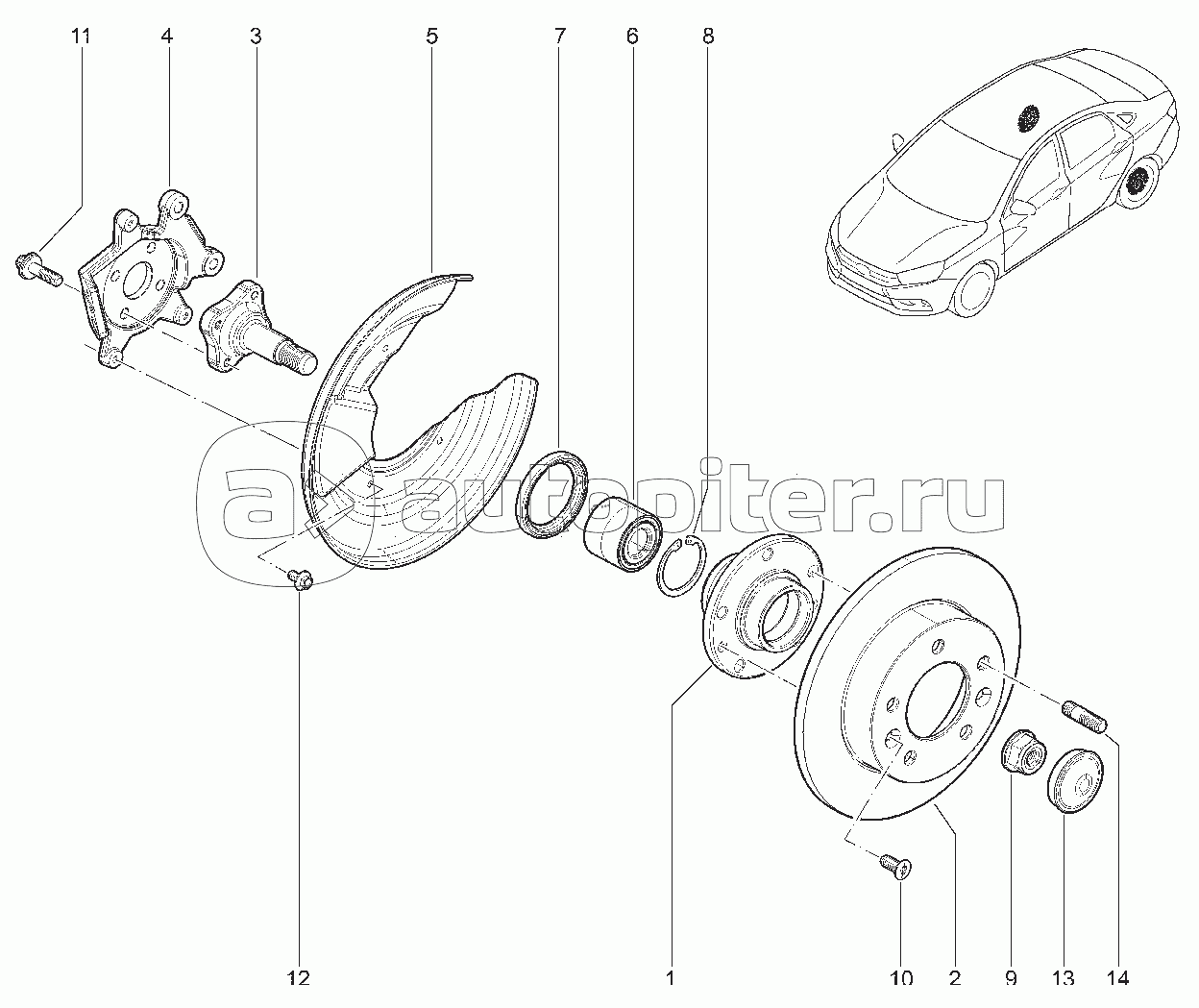 11 4 3 5 7 6 8

autopiter.ru

12 1 10 2 9 13 14