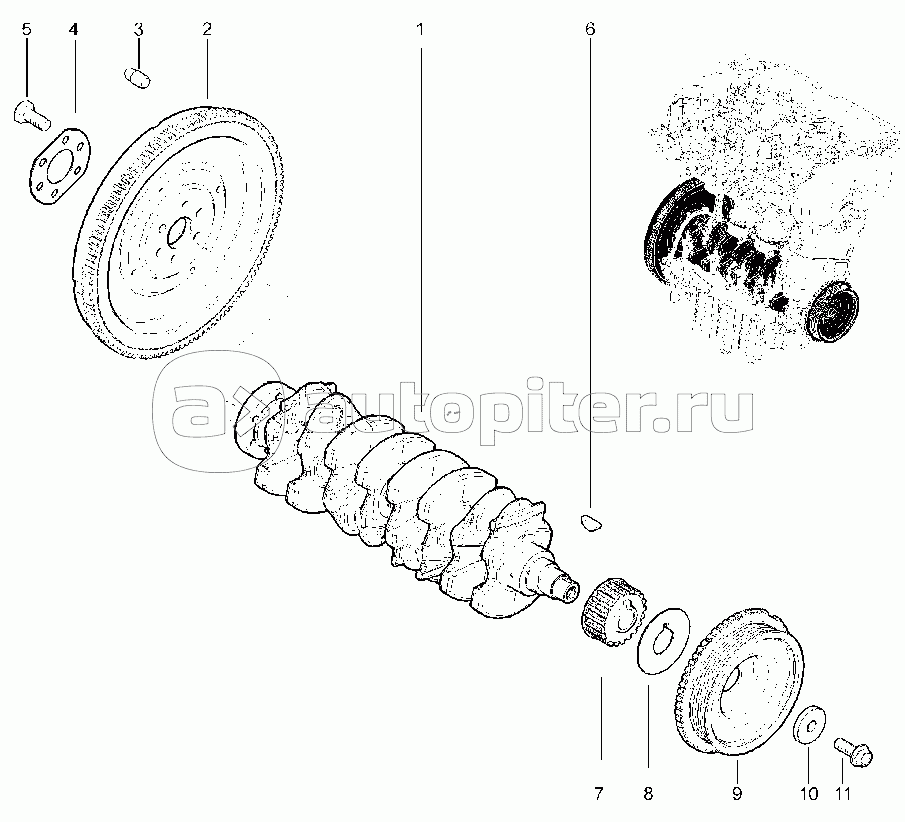 5
4
3
2
1
6
autopiter.ru
7
8
9
10
11