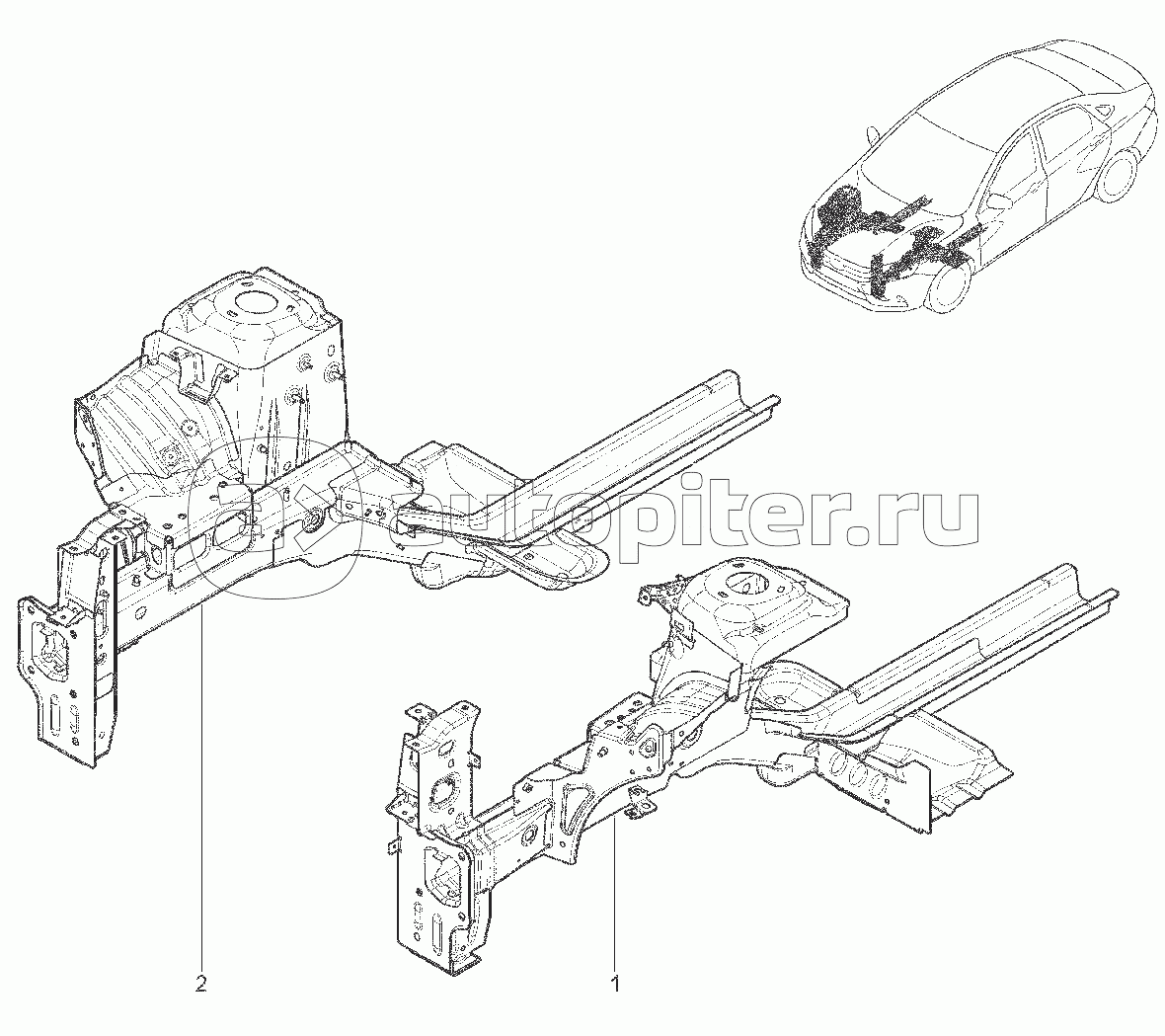 autopiter.ru

2

1